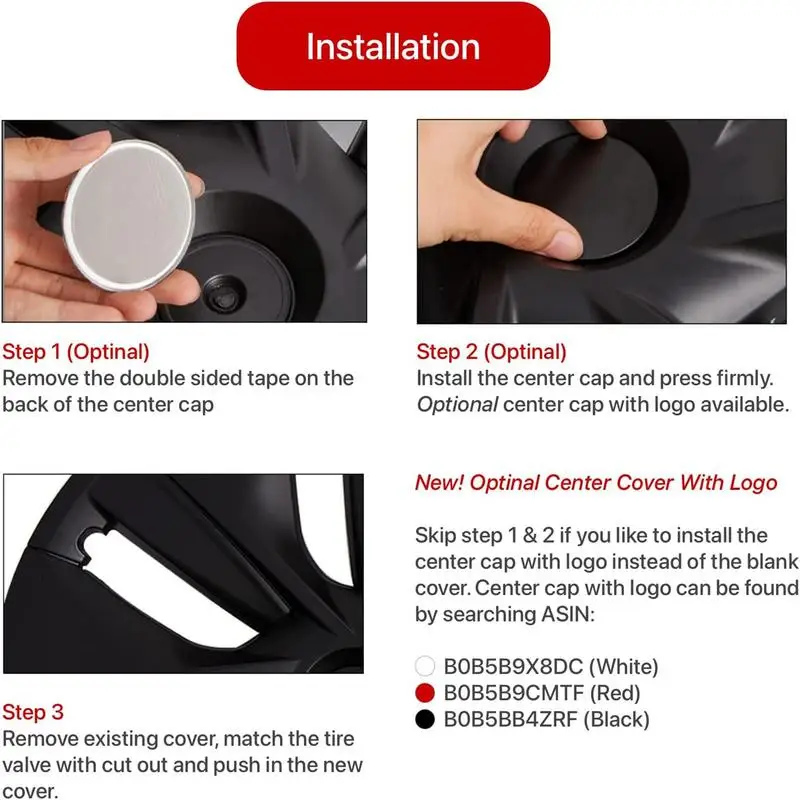 Installation

Step 1 (Optinal)
Remove the double sided tape on the back of the center cap

Step 2 (Optinal)
Install the center cap and press firmly. Optional center cap with logo available.

Step 3
Remove existing cover, match the tire valve with cut out and push in the new cover.

New! Optinal Center Cover With Logo

Skip step 1 & 2 if you like to install the center cap with logo instead of the blank cover. Center cap with logo can be found by searching ASIN:

B0B5B9X8DC (White)
B0B5B9CMTF (Red)
B0B5BB4ZRF (Black)