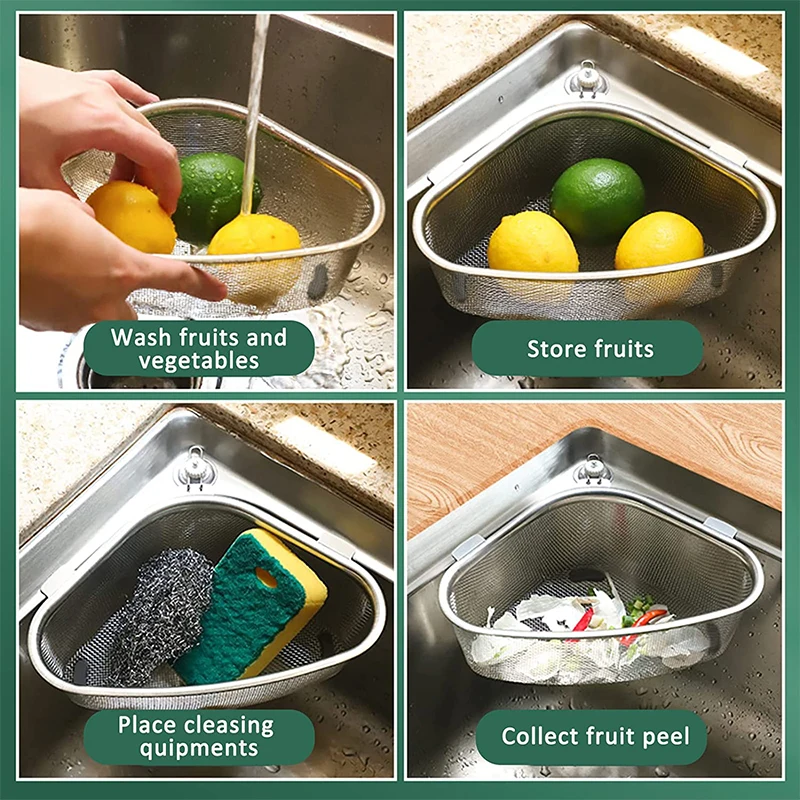 Wash fruits and vegetables

Store fruits

Place cleasing quipments

Collect fruit peel