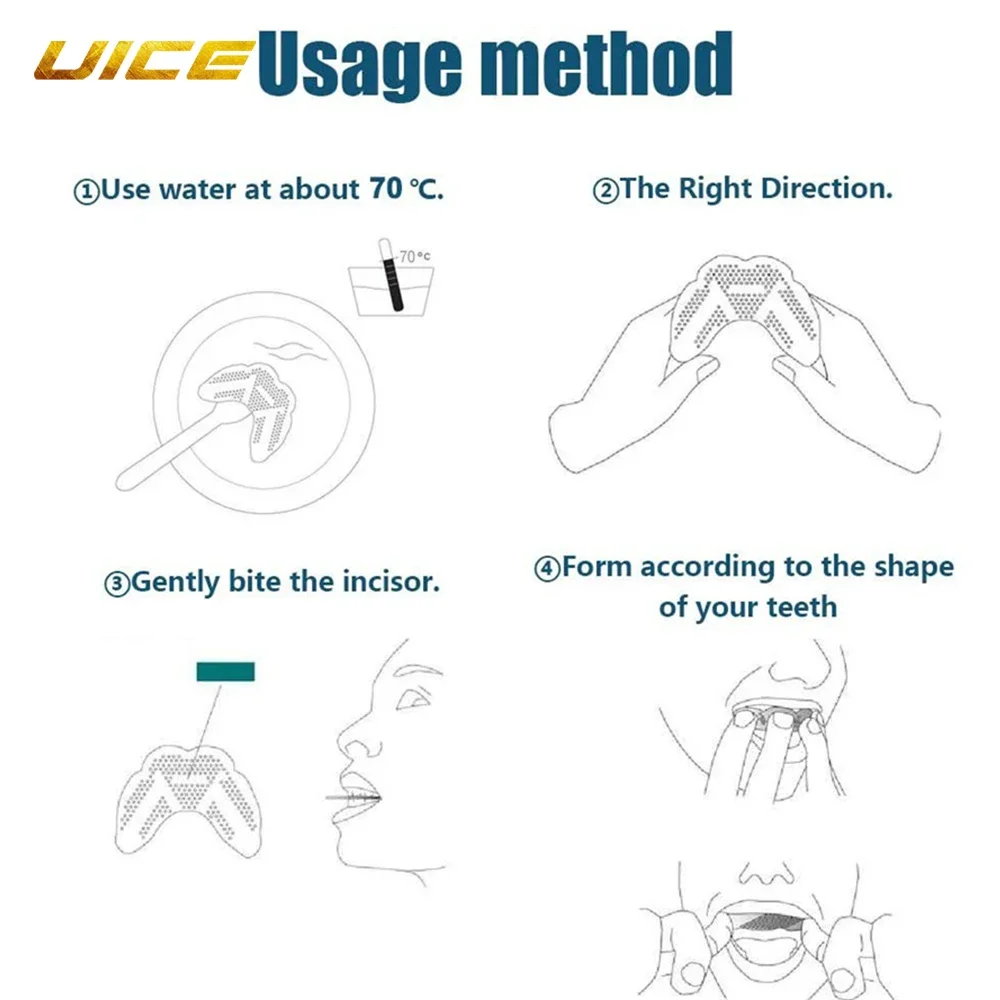 UICE Usage method

①Use water at about 70 ℃.

70℃

②The Right Direction.

③Gently bite the incisor.

④Form according to the shape of your teeth