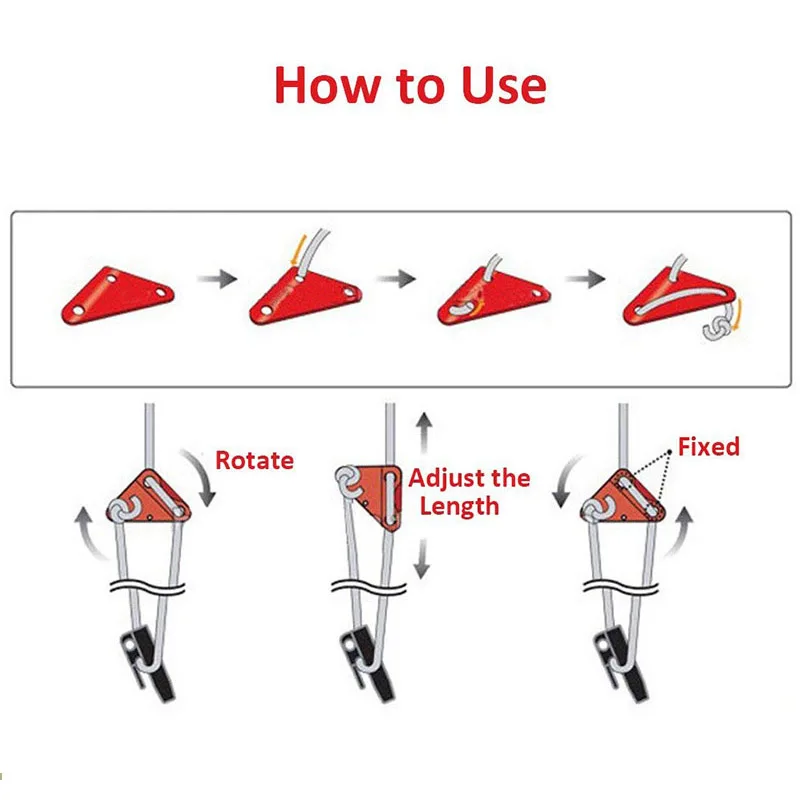 How to Use

Rotate

Adjust the Length

Fixed