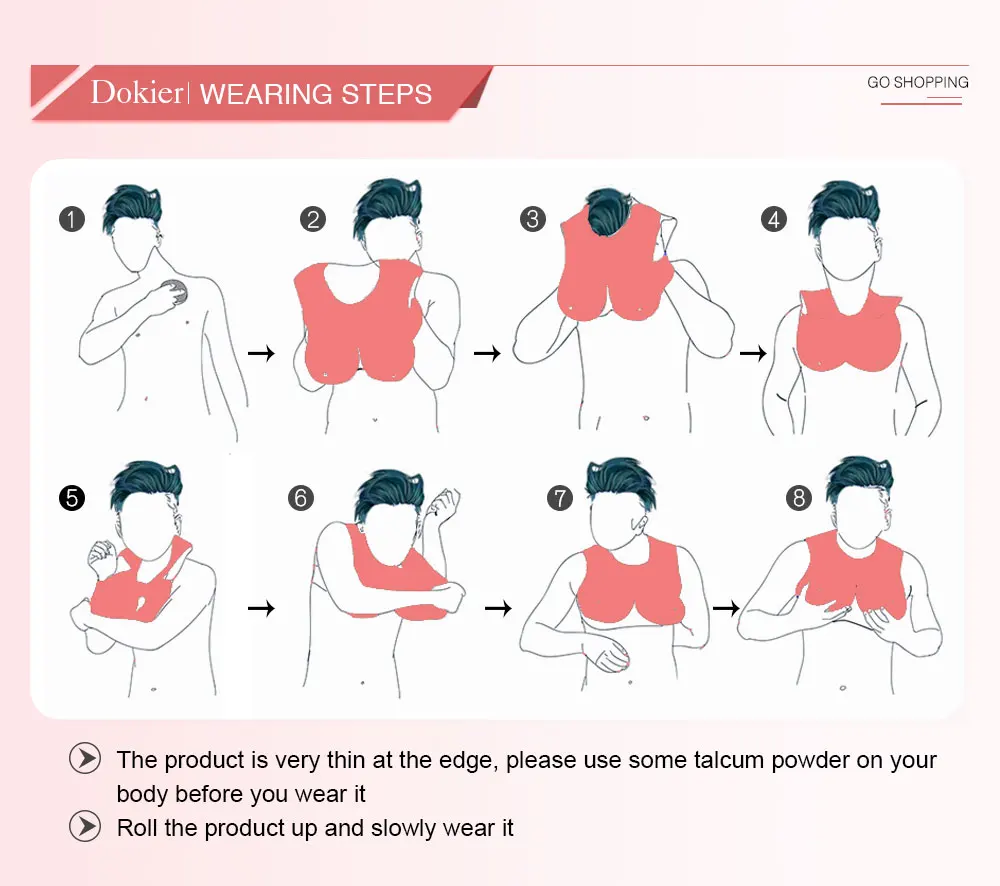 Dokier| WEARING STEPS

GO SHOPPING

1 → 2 → 3 → 4

5 → 6 → 7 → 8

The product is very thin at the edge, please use some talcum powder on your body before you wear it

Roll the product up and slowly wear it