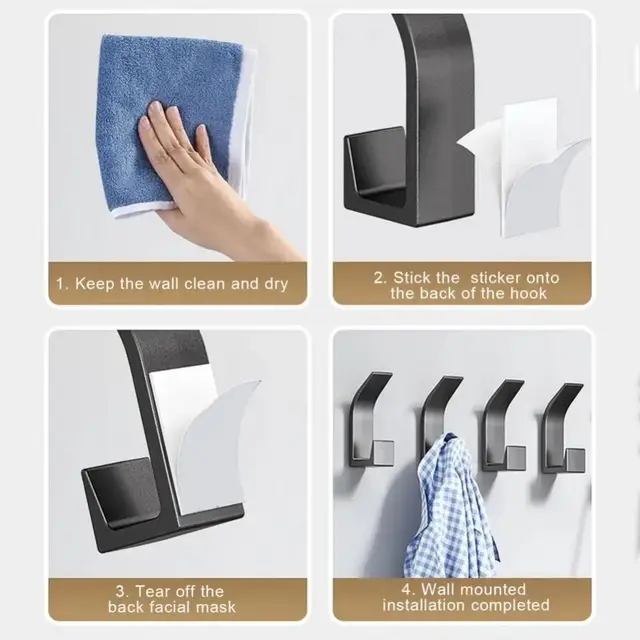 1. Keep the wall clean and dry

2. Stick the sticker onto the back of the hook

3. Tear off the back facial mask

4. Wall mounted installation completed