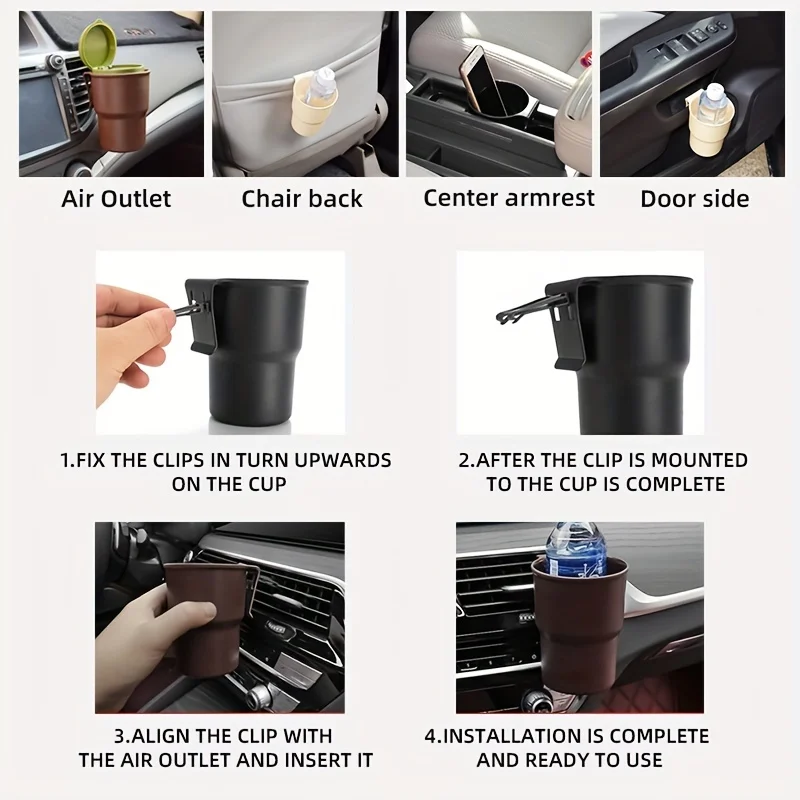 Air Outlet

Chair back

Center armrest

Door side

1.FIX THE CLIPS IN TURN UPWARDS ON THE CUP

2.AFTER THE CLIP IS MOUNTED TO THE CUP IS COMPLETE

3.ALIGN THE CLIP WITH THE AIR OUTLET AND INSERT IT

4.INSTALLATION IS COMPLETE AND READY TO USE