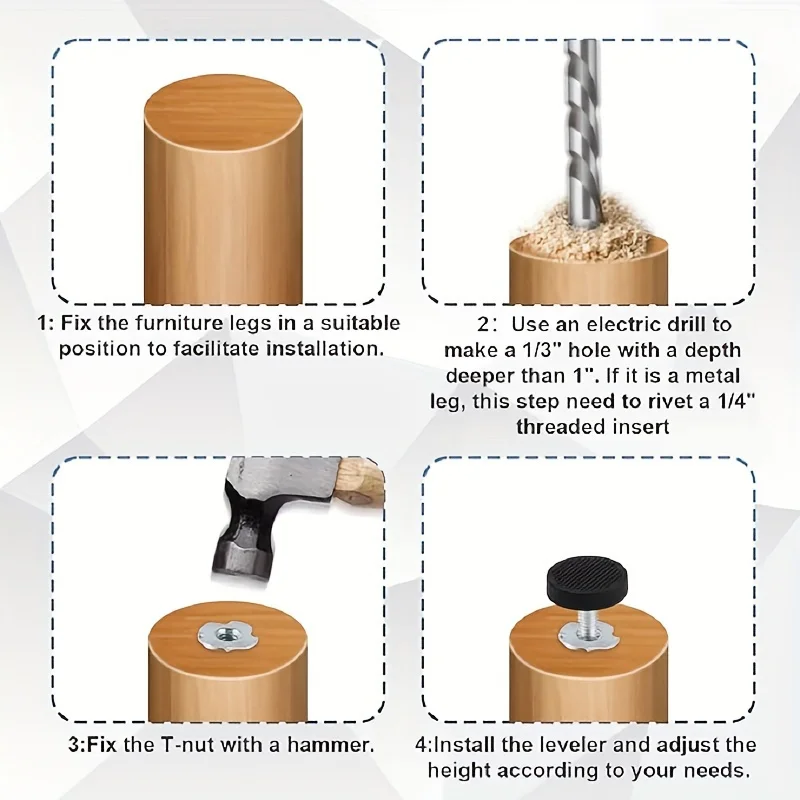 1: Fix the furniture legs in a suitable position to facilitate installation.

2: Use an electric drill to make a 1/3" hole with a depth deeper than 1". If it is a metal leg, this step need to rivet a 1/4" threaded insert

3:Fix the T-nut with a hammer.

4:Install the leveler and adjust the height according to your needs.