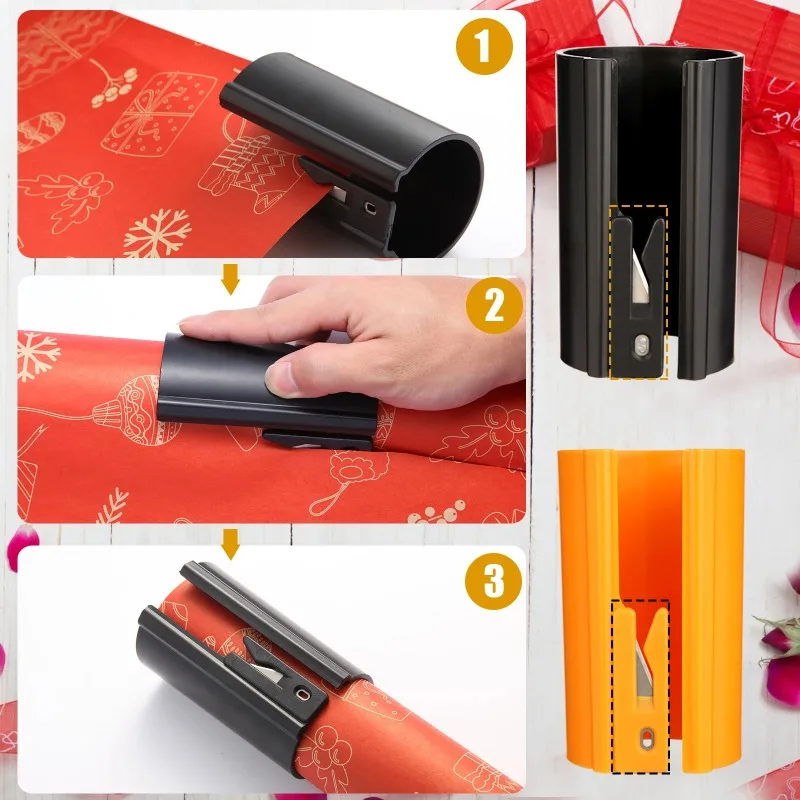 1

2

3