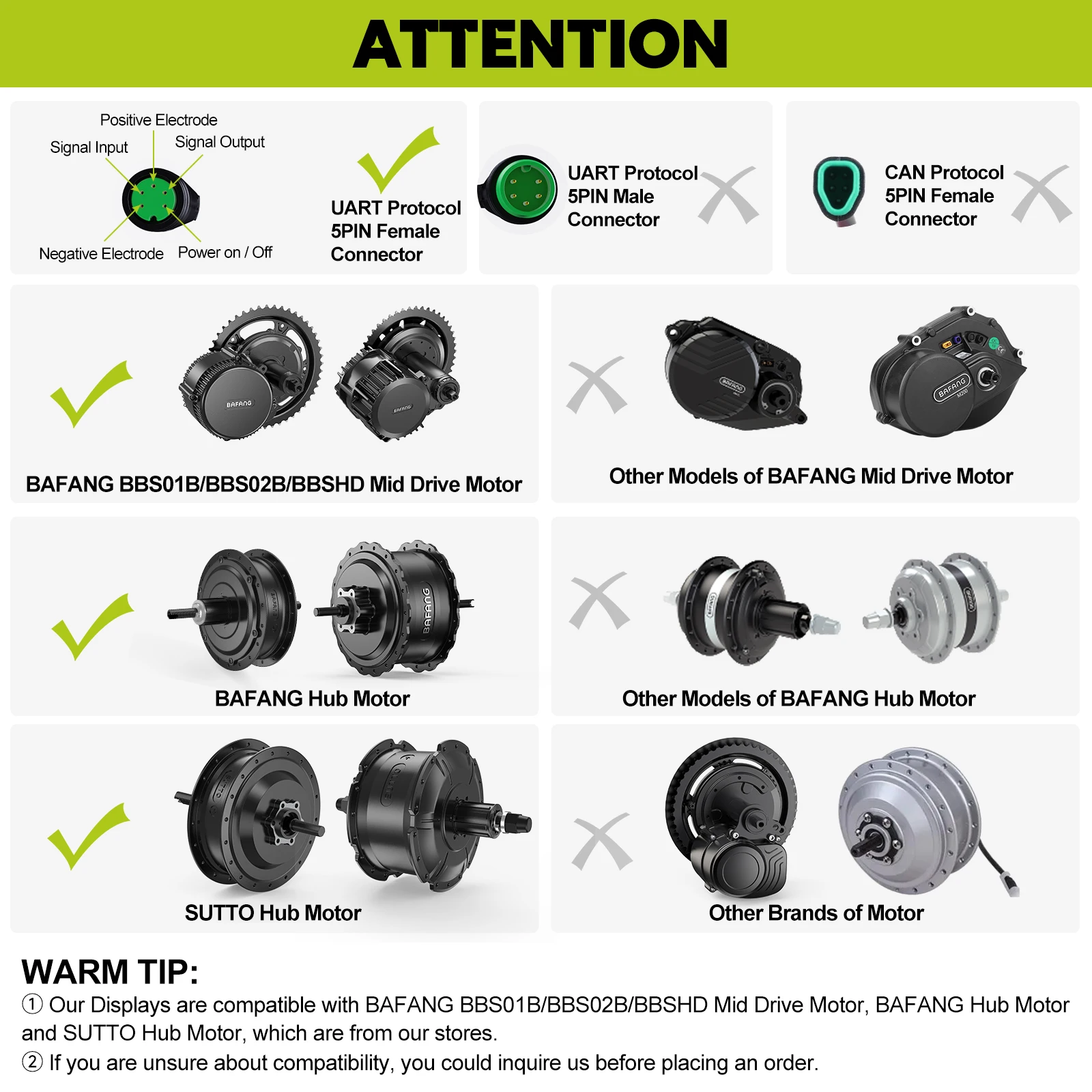 ATTENTION

Positive Electrode
Signal Input
Signal Output
Negative Electrode
Power on / Off

UART Protocol 5PIN Female Connector

UART Protocol 5PIN Male Connector

CAN Protocol 5PIN Female Connector

BAFANG

BAFANG

BAFANG BBS01B/BBS02B/BBSHD Mid Drive Motor

BAFANG

BAFANG M200

Other Models of BAFANG Mid Drive Motor

BAFANG

BAFANG Hub Motor

Other Models of BAFANG Hub Motor

SUTTO Hub Motor

Other Brands of Motor

WARM TIP:
① Our Displays are compatible with BAFANG BBS01B/BBS02B/BBSHD Mid Drive Motor, BAFANG Hub Motor and SUTTO Hub Motor, which are from our stores.
② If you are unsure about compatibility, you could inquire us before placing an order.