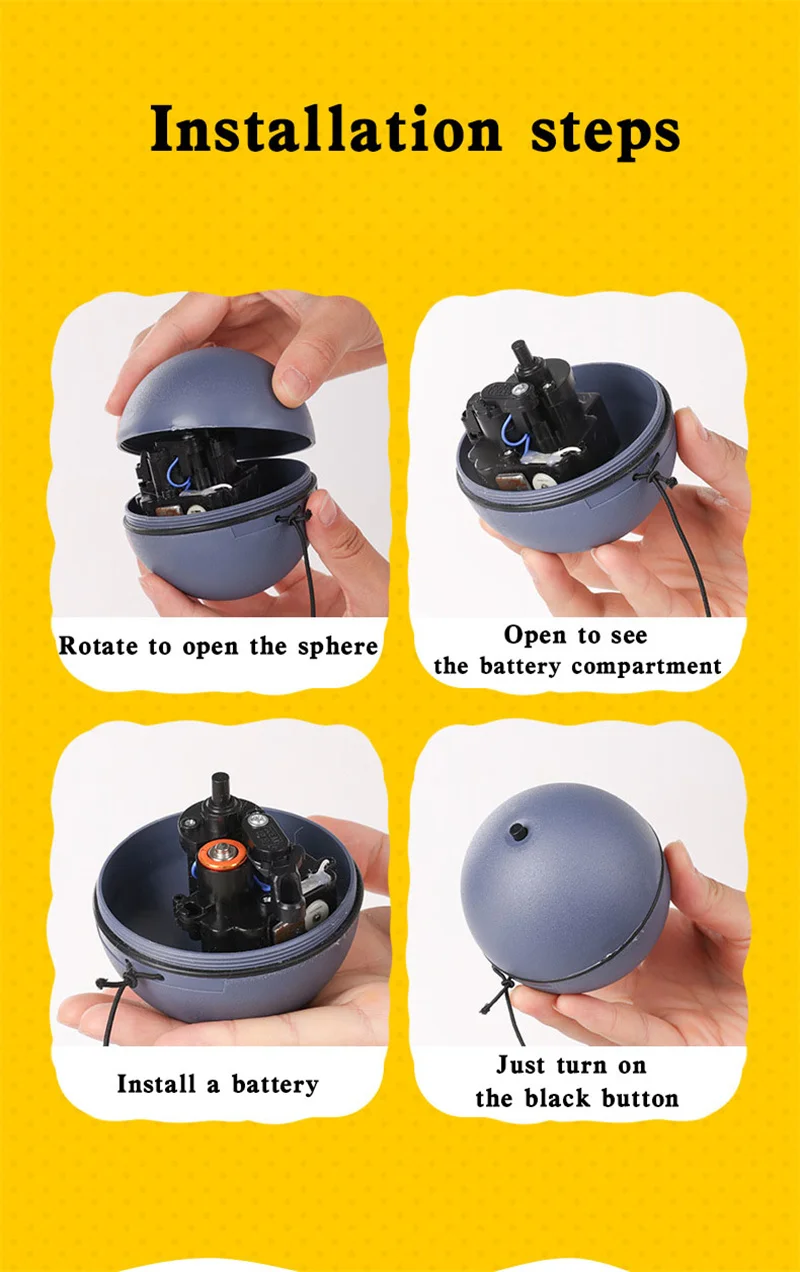 Installation steps

Rotate to open the sphere

Open to see
the battery compartment

Install a battery

Just turn on
the black button