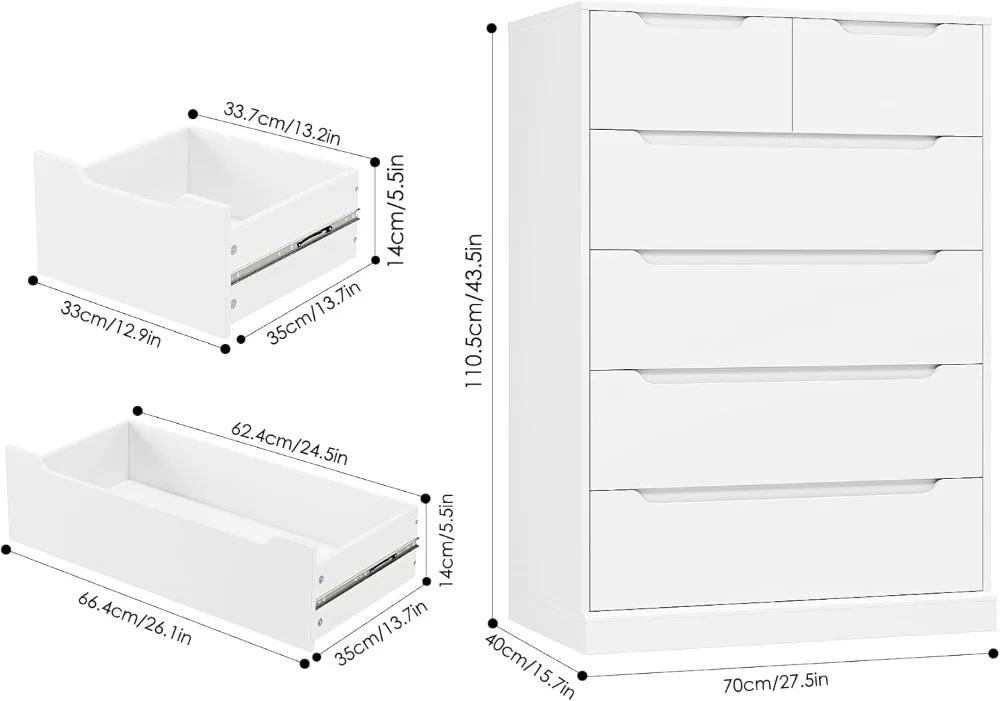 33.7cm/13.2in
14cm/5.5in
33cm/12.9in
35cm/13.7in
62.4cm/24.5in
14cm/5.5in
66.4cm/26.1in
35cm/13.7in
110.5cm/43.5in
40cm/15.7in
70cm/27.5in