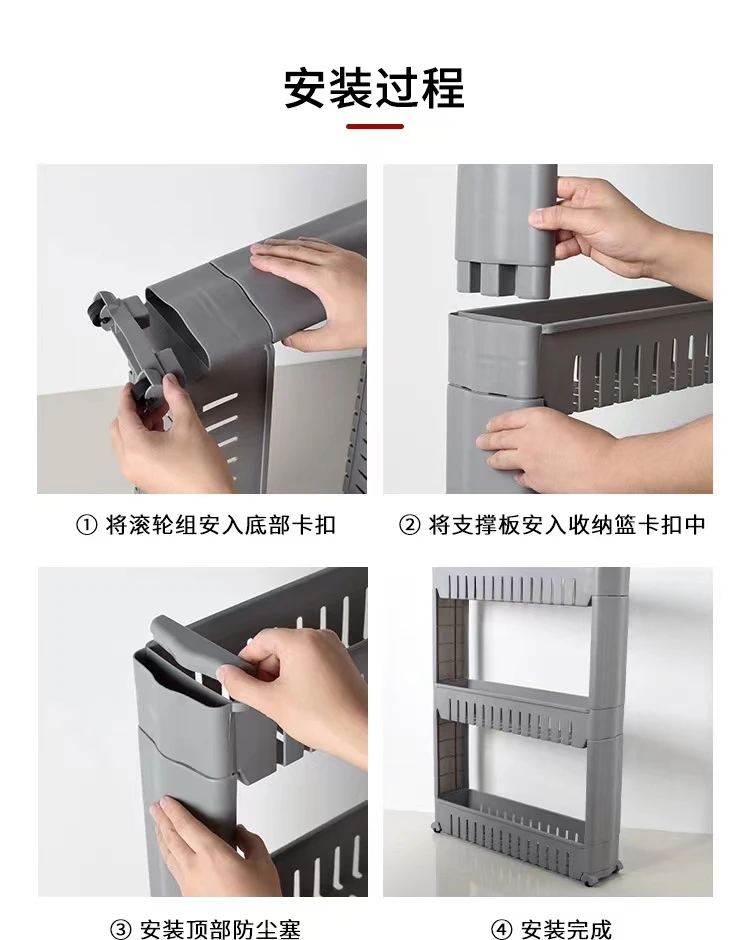 安装过程

① 将滚轮组安入底部卡扣

② 将支撑板安入收纳篮卡扣中

③ 安装顶部防尘塞

④ 安装完成