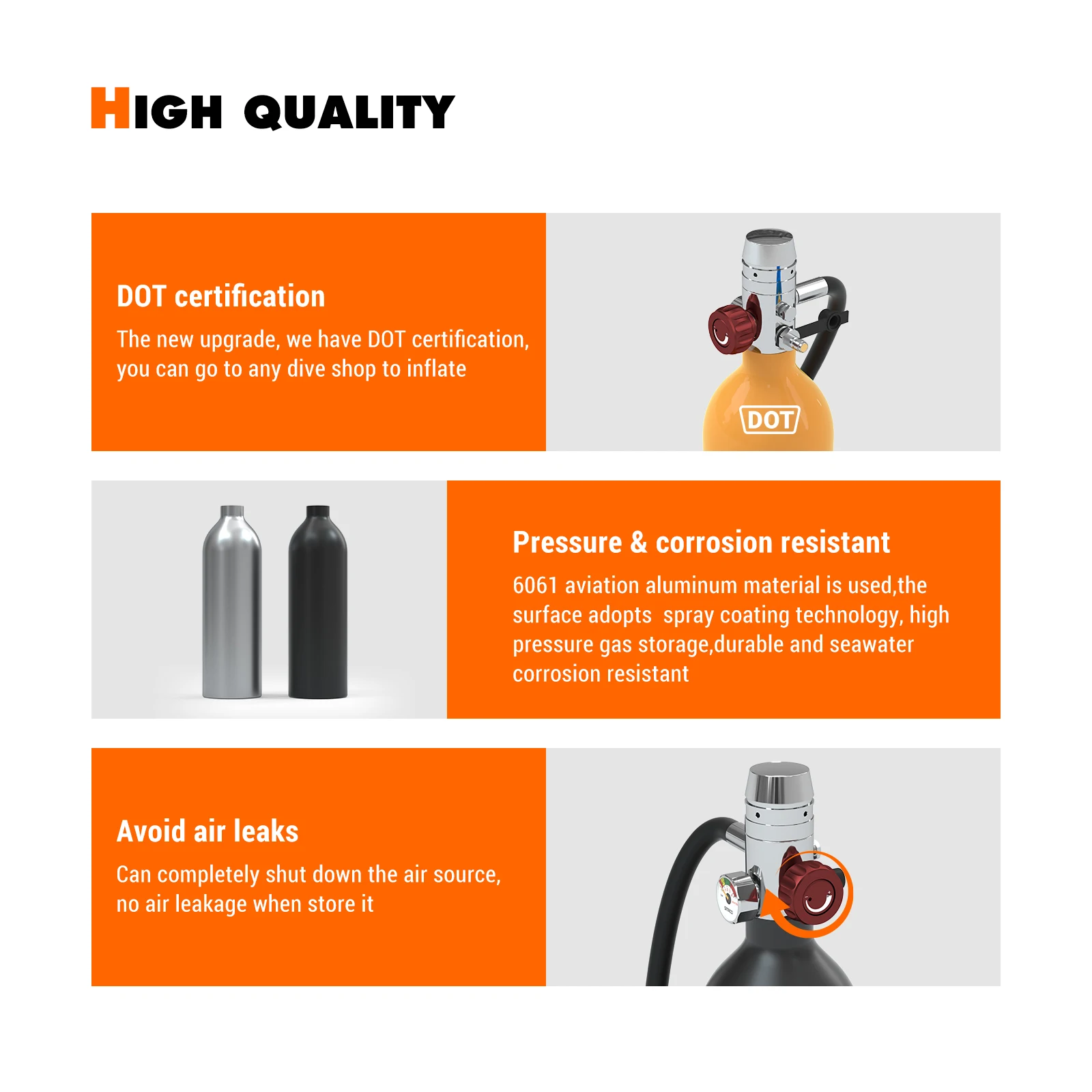 HIGH QUALITY

DOT certification

The new upgrade, we have DOT certification, you can go to any dive shop to inflate

DOT

Pressure & corrosion resistant

6061 aviation aluminum material is used,the surface adopts  spray coating technology, high pressure gas storage,durable and seawater corrosion resistant

Avoid air leaks

Can completely shut down the air source, no air leakage when store it