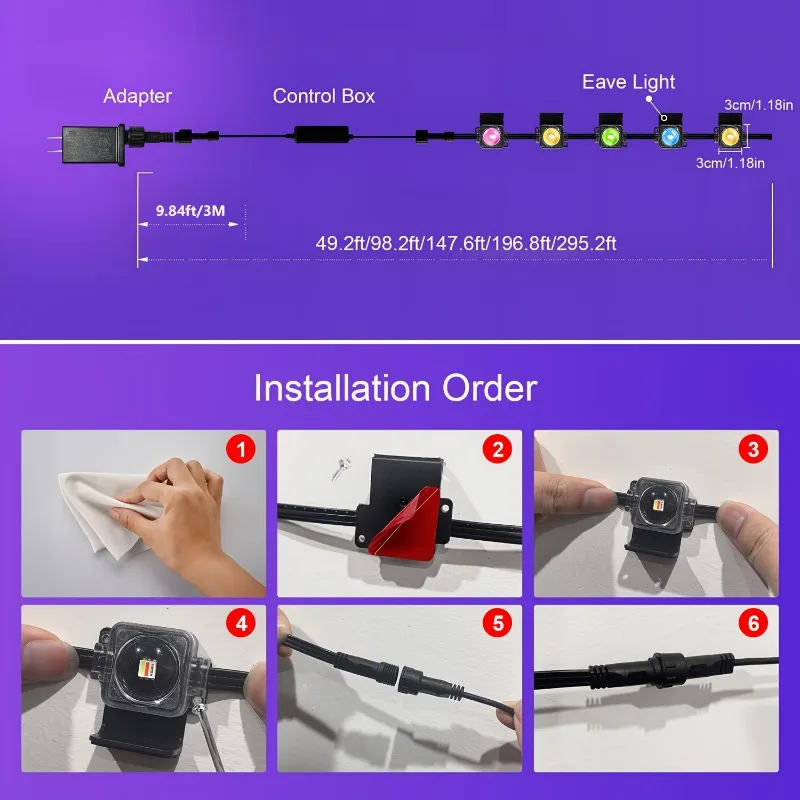 Adapter

Control Box

Eave Light

3cm/1.18in

3cm/1.18in

9.84ft/3M

49.2ft/98.2ft/147.6ft/196.8ft/295.2ft

Installation Order

1

2

3

4

5

6