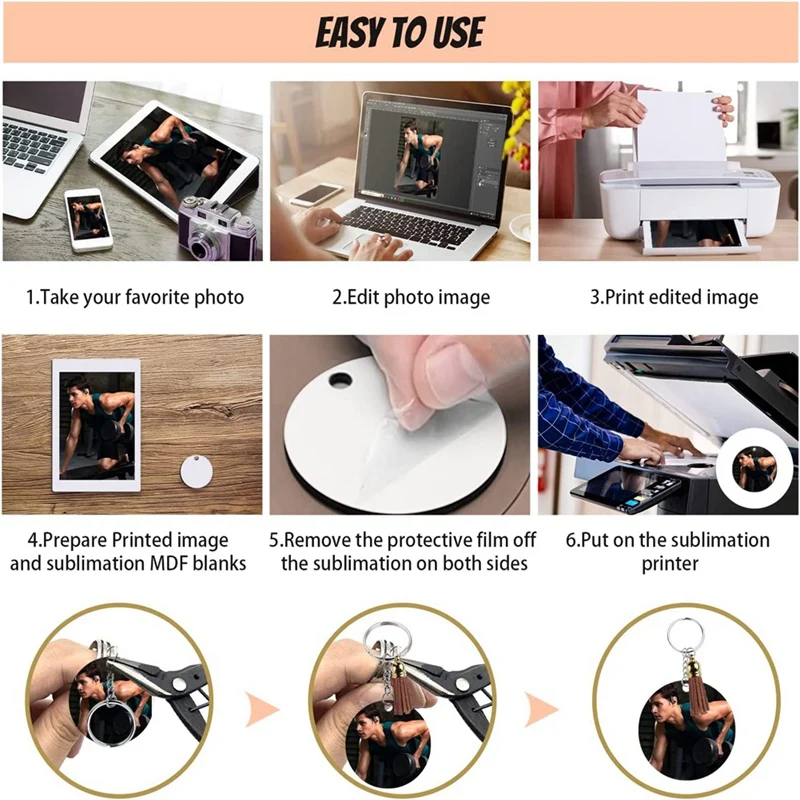 EASY TO USE

1.Take your favorite photo

2.Edit photo image

3.Print edited image

4.Prepare Printed image and sublimation MDF blanks

5.Remove the protective film off the sublimation on both sides

6.Put on the sublimation printer