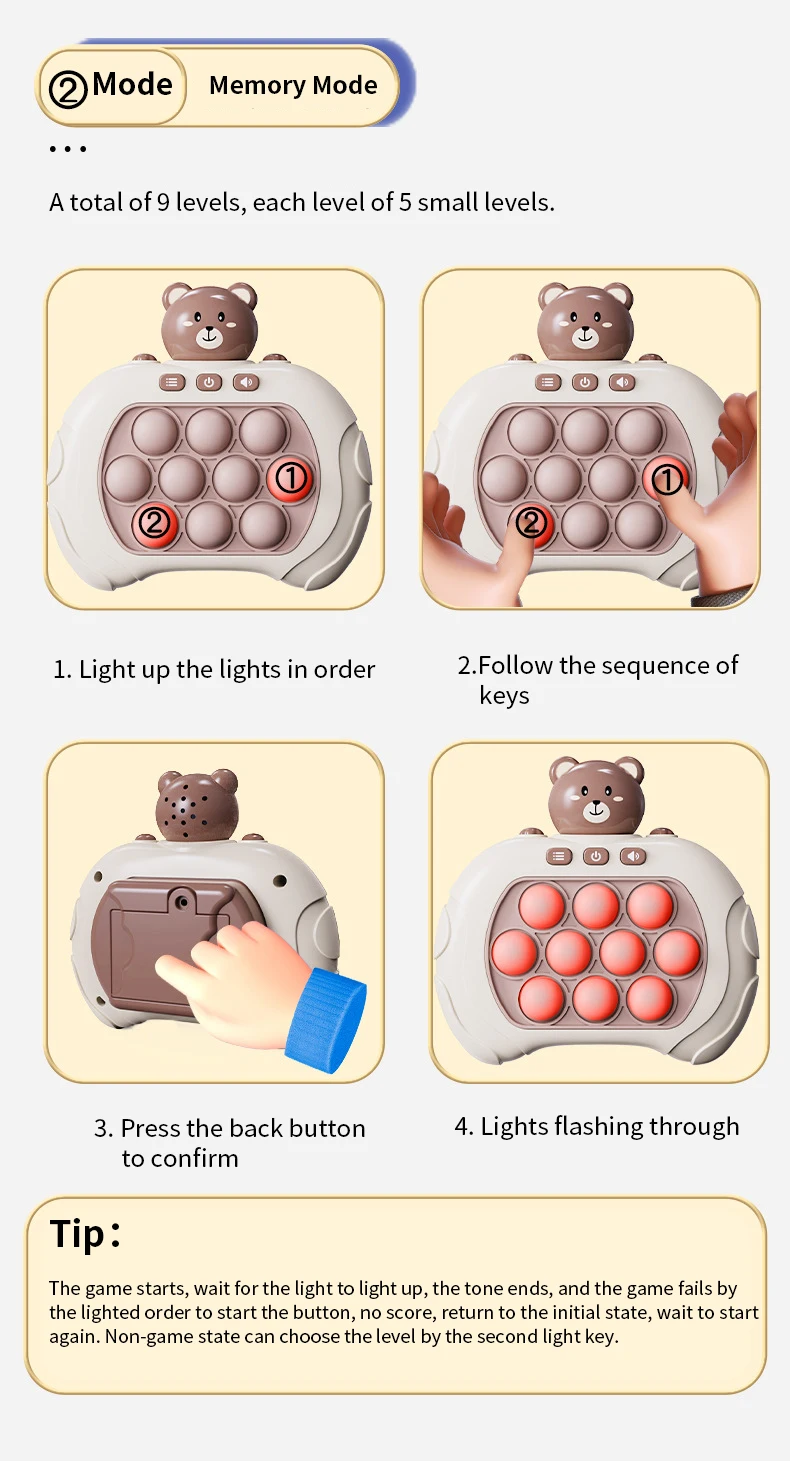 ②Mode Memory Mode

...

A total of 9 levels, each level of 5 small levels.

①
②

①
②

1. Light up the lights in order

2.Follow the sequence of keys

3. Press the back button to confirm

4. Lights flashing through

Tip:

The game starts, wait for the light to light up, the tone ends, and the game fails by the lighted order to start the button, no score, return to the initial state, wait to start again. Non-game state can choose the level by the second light key.