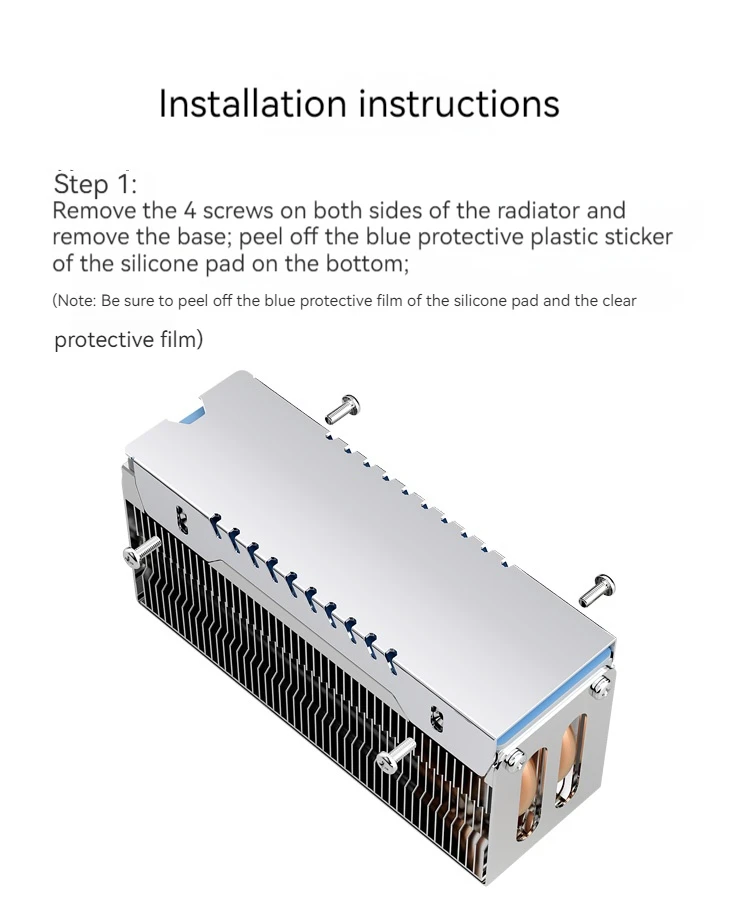 Installation instructions

Step 1:
Remove the 4 screws on both sides of the radiator and remove the base; peel off the blue protective plastic sticker of the silicone pad on the bottom;

(Note: Be sure to peel off the blue protective film of the silicone pad and the clear

protective film)