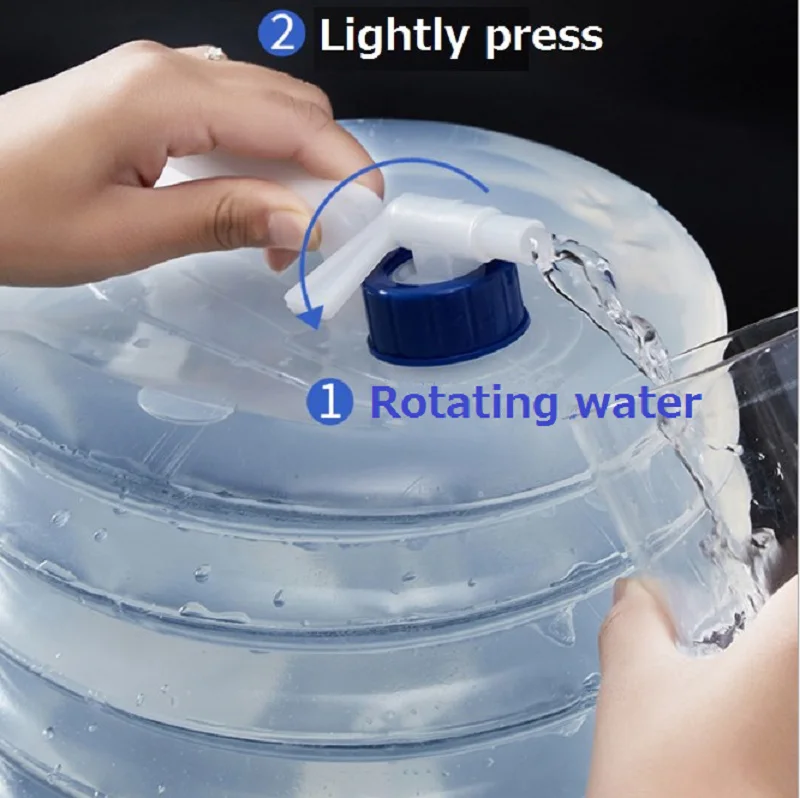 ② Lightly press

① Rotating water