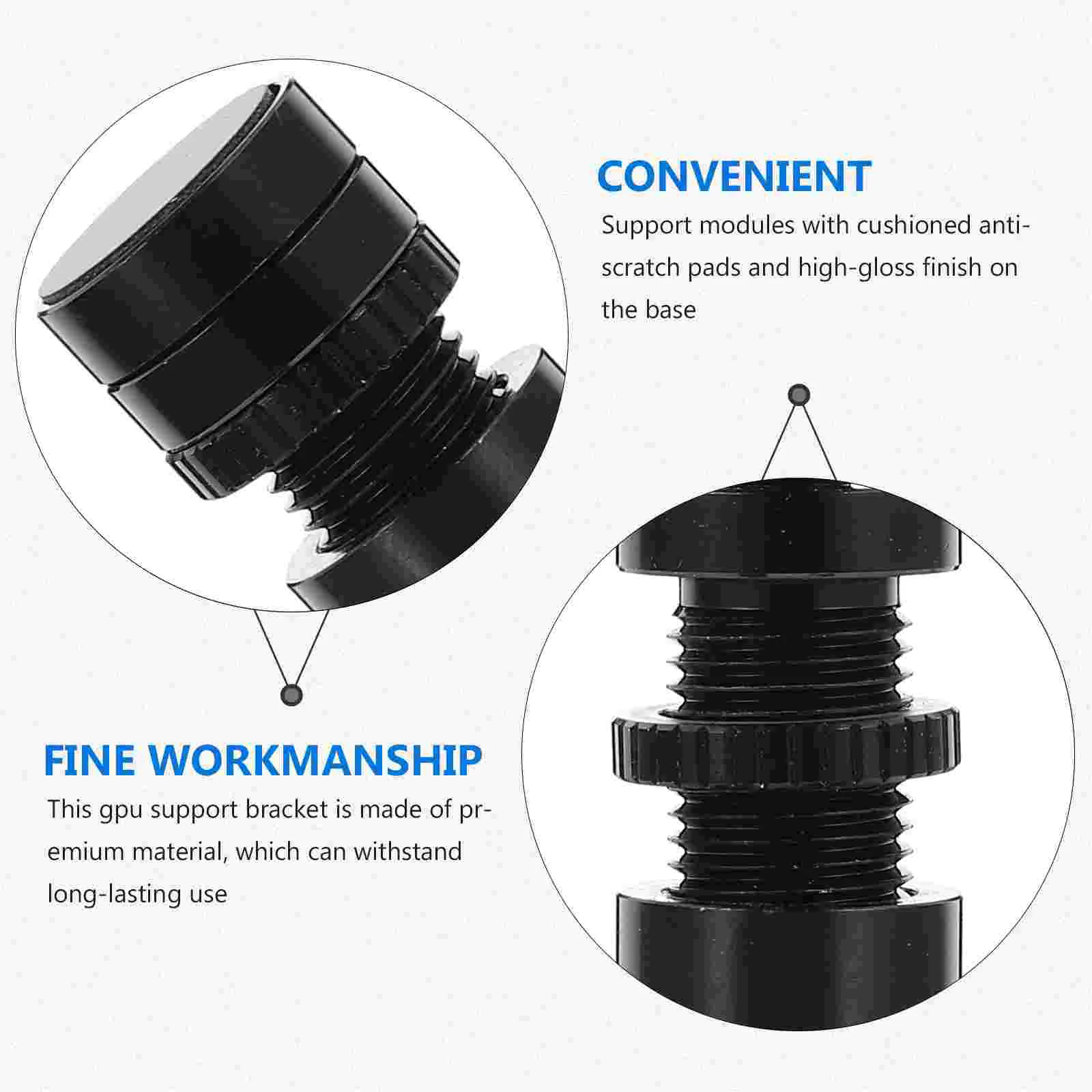 CONVENIENT

Support modules with cushioned anti-scratch pads and high-gloss finish on the base

FINE WORKMANSHIP

This gpu support bracket is made of premium material, which can withstand long-lasting use