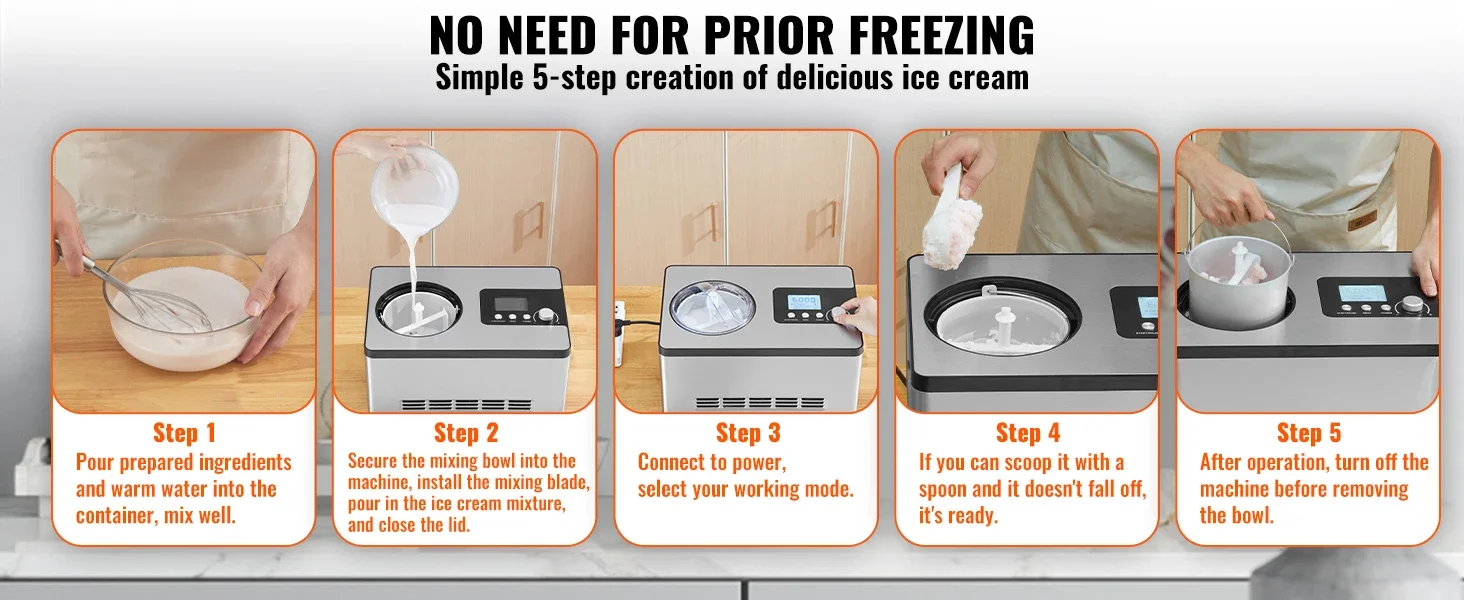 NO NEED FOR PRIOR FREEZING
Simple 5-step creation of delicious ice cream

Step 1
Pour prepared ingredients and warm water into the container, mix well.

Step 2
Secure the mixing bowl into the machine, install the mixing blade, pour in the ice cream mixture, and close the lid.

Step 3
Connect to power, select your working mode.

Step 4
If you can scoop it with a spoon and it doesn't fall off, it's ready.

Step 5
After operation, turn off the machine before removing the bowl.