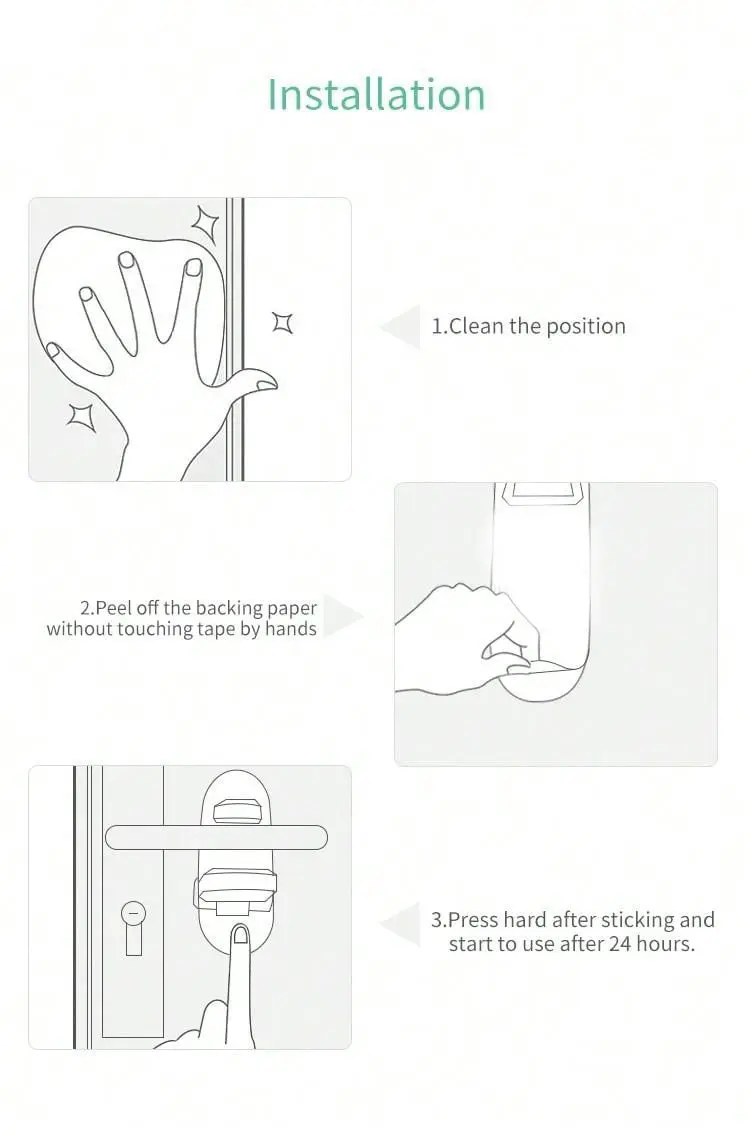 Installation

1.Clean the position

2.Peel off the backing paper without touching tape by hands

3.Press hard after sticking and start to use after 24 hours.