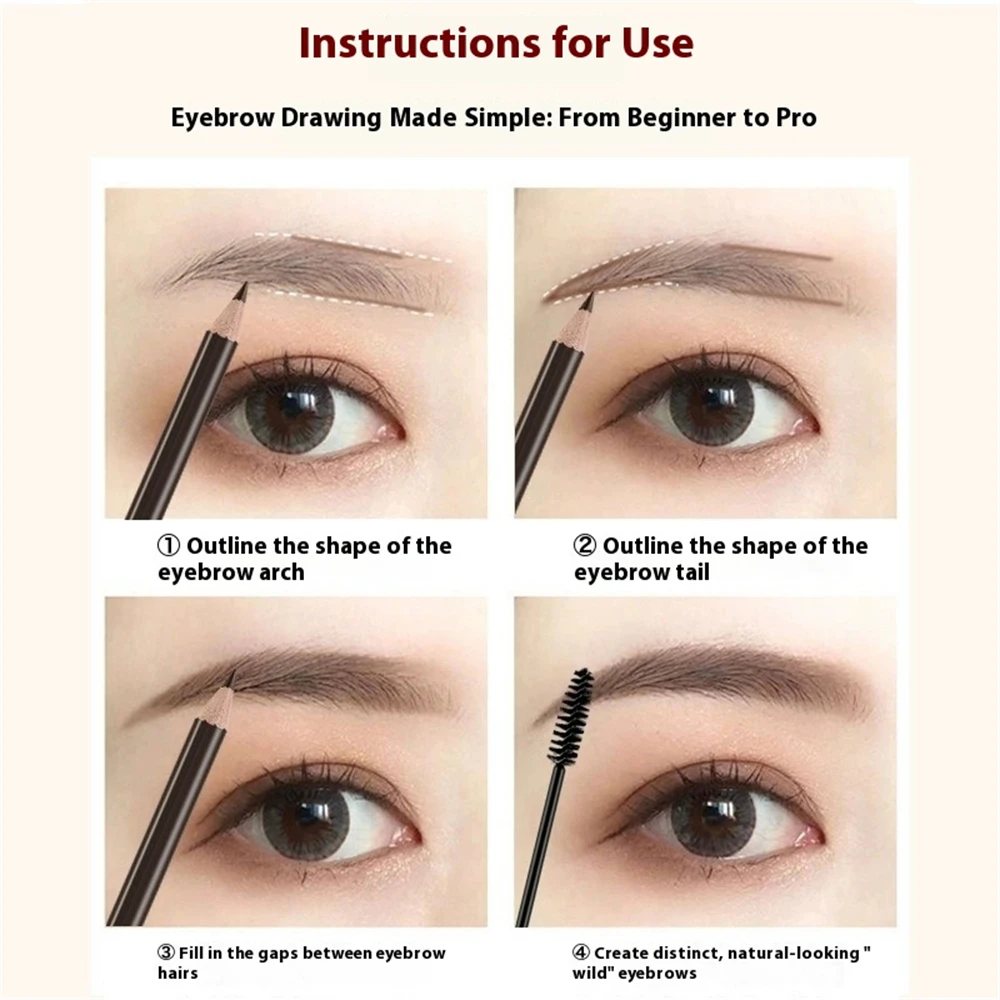 Instructions for Use

Eyebrow Drawing Made Simple: From Beginner to Pro

① Outline the shape of the eyebrow arch

② Outline the shape of the eyebrow tail

③ Fill in the gaps between eyebrow hairs

④ Create distinct, natural-looking " wild" eyebrows