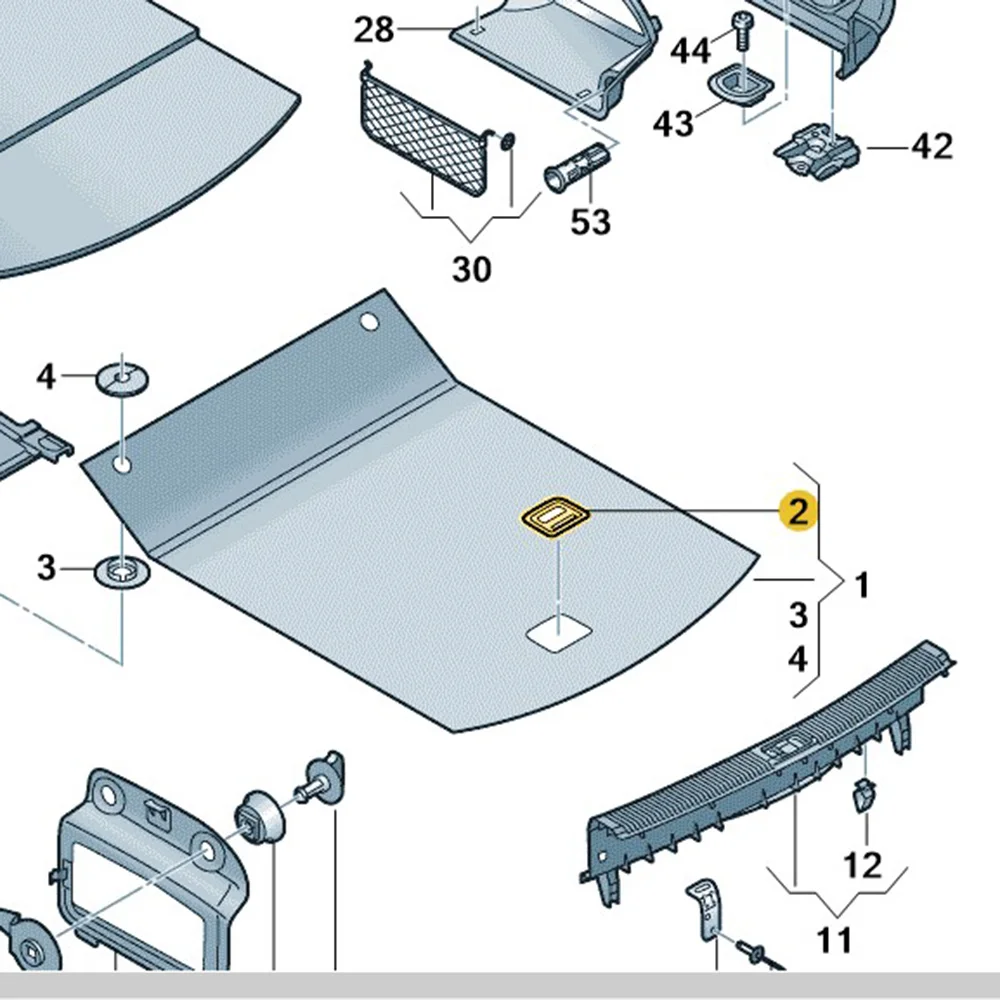 28
44
43
42
53
30
4
3
2
1
3
4
12
11