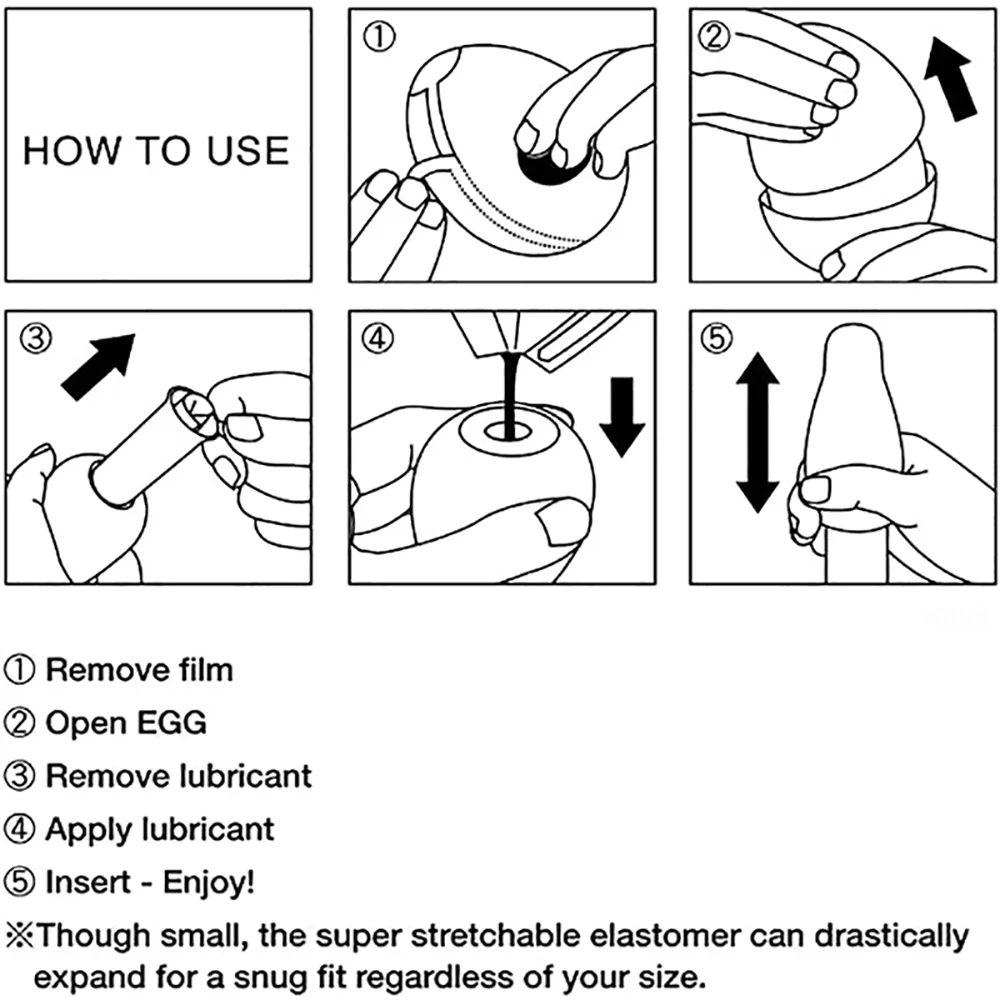 HOW TO USE

①

②

③

④

⑤

① Remove film

② Open EGG

③ Remove lubricant

④ Apply lubricant

⑤ Insert - Enjoy!

※Though small, the super stretchable elastomer can drastically expand for a snug fit regardless of your size.