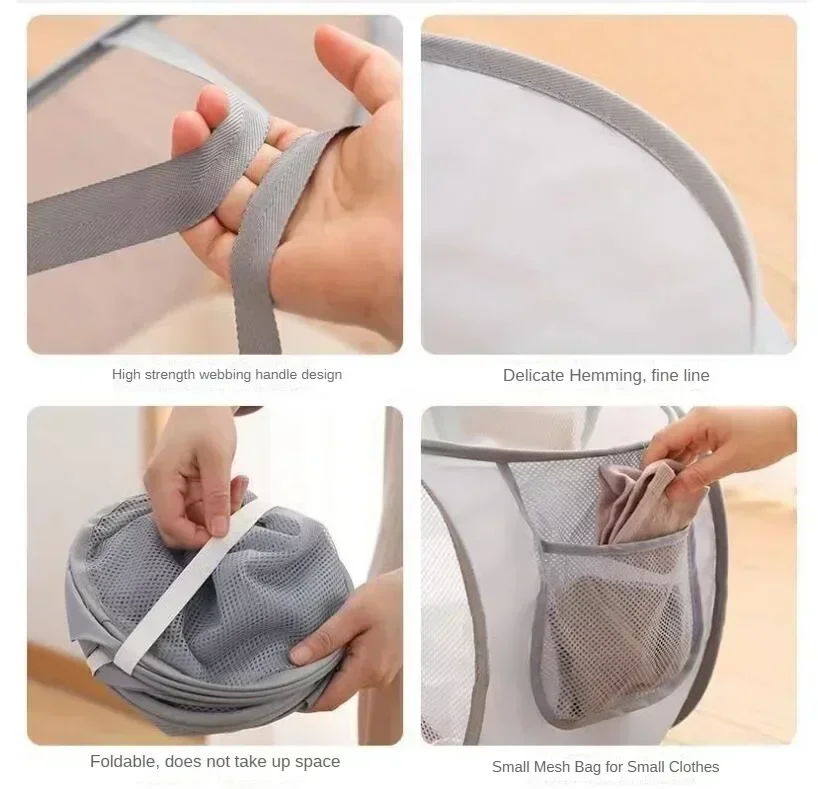 High strength webbing handle design

Delicate Hemming, fine line

Foldable, does not take up space

Small Mesh Bag for Small Clothes