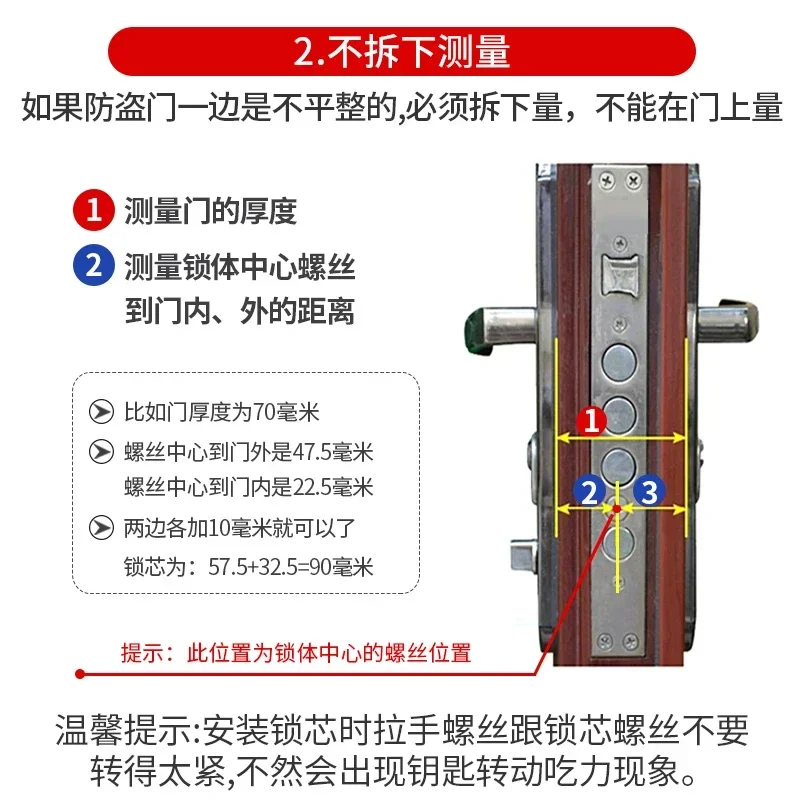 2.不拆下测量

如果防盗门一边是不平整的,必须拆下量，不能在门上量

1 测量门的厚度

2 测量锁体中心螺丝到门内、外的距离

比如门厚度为70毫米

螺丝中心到门外是47.5毫米
螺丝中心到门内是22.5毫米

两边各加10毫米就可以了
锁芯为：57.5+32.5=90毫米

1

2 3

提示：此位置为锁体中心的螺丝位置

温馨提示:安装锁芯时拉手螺丝跟锁芯螺丝不要转得太紧,不然会出现钥匙转动吃力现象。