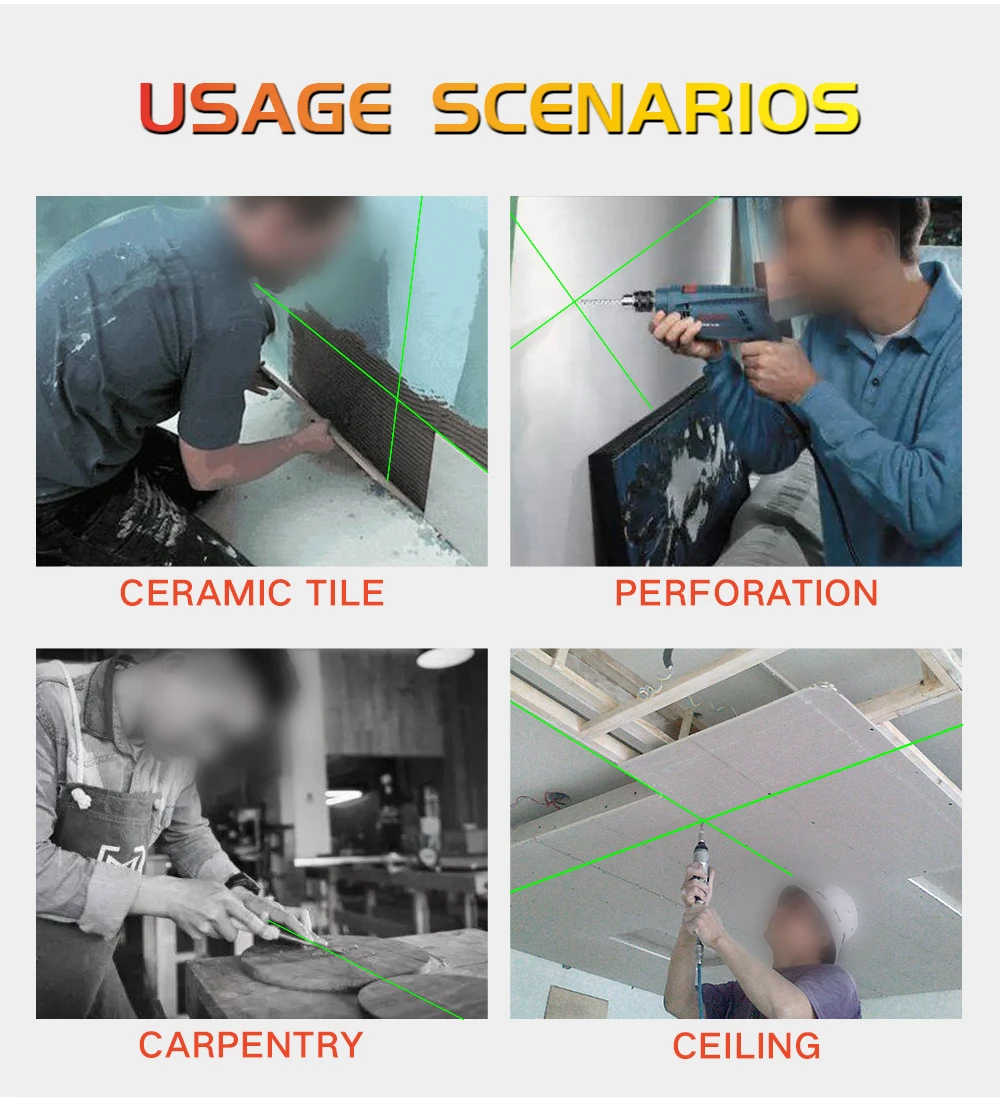 USAGE SCENARIOS

CERAMIC TILE

PERFORATION

CARPENTRY

CEILING