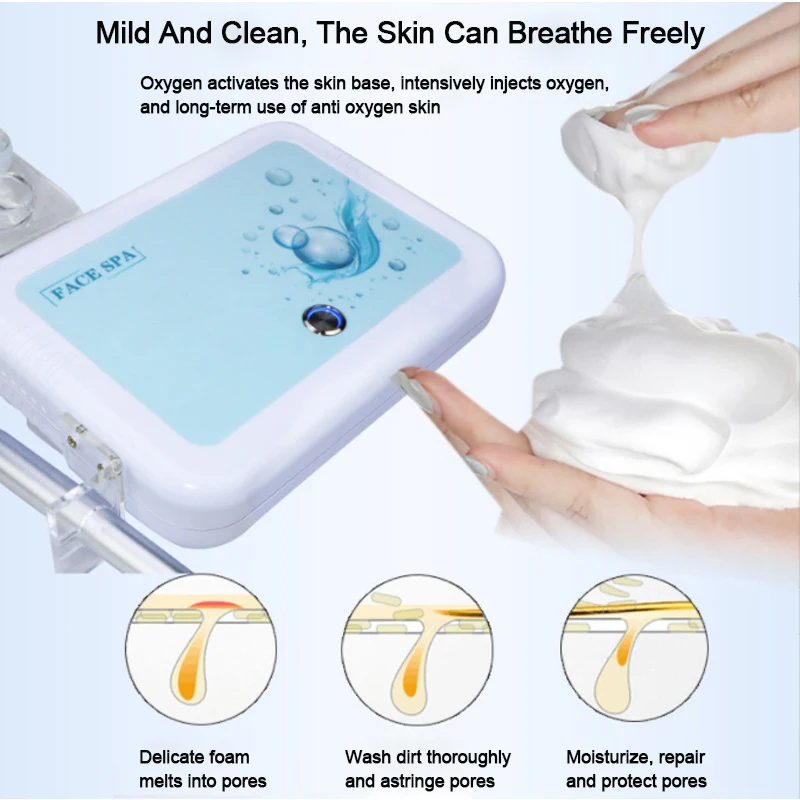 Mild And Clean, The Skin Can Breathe Freely

Oxygen activates the skin base, intensively injects oxygen, and long-term use of anti oxygen skin

FACE SPA

Delicate foam melts into pores

Wash dirt thoroughly and astringe pores

Moisturize, repair and protect pores