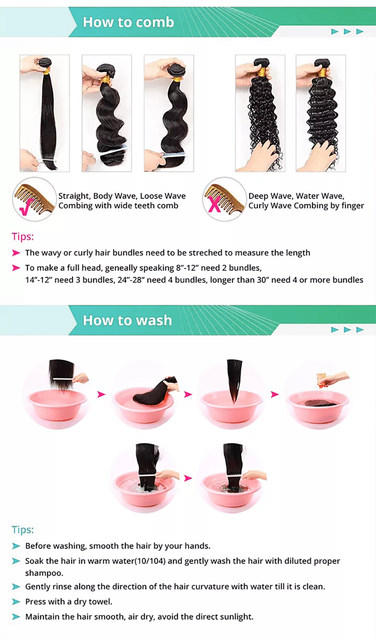 How to comb

Straight, Body Wave, Loose Wave Combing with wide teeth comb

Deep Wave, Water Wave, Curly Wave Combing by finger

Tips:

The wavy or curly hair bundles need to be streched to measure the length

To make a full head, geneally speaking 8"-12" need 2 bundles, 14"-12" need 3 bundles, 24"-28" need 4 bundles, longer than 30" need 4 or more bundles

How to wash

Tips:

Before washing, smooth the hair by your hands.

Soak the hair in warm water(10/104) and gently wash the hair with diluted proper shampoo.

Gently rinse along the direction of the hair curvature with water till it is clean.

Press with a dry towel.

Maintain the hair smooth, air dry, avoid the direct sunlight.