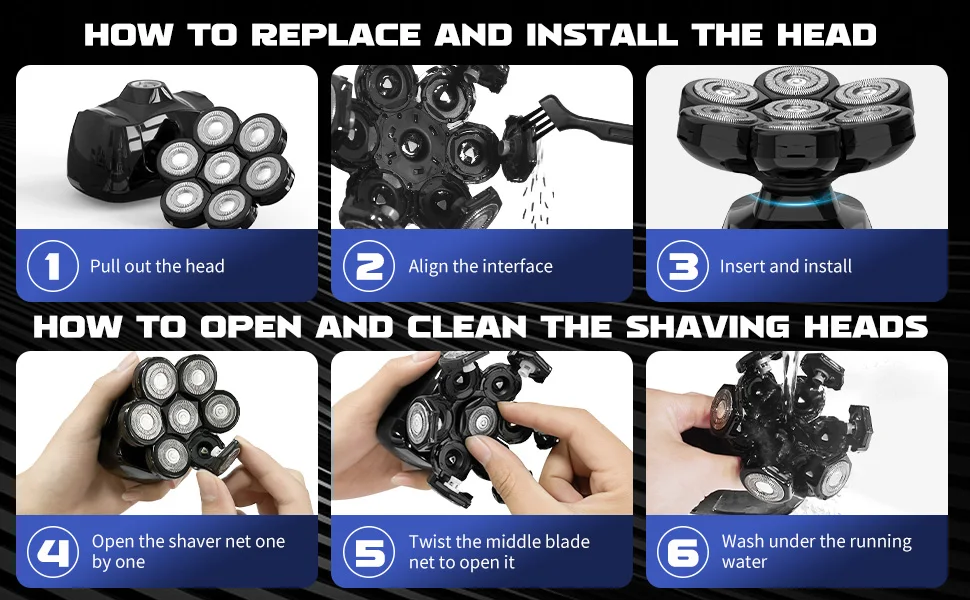 HOW TO REPLACE AND INSTALL THE HEAD

1 Pull out the head

2 Align the interface

3 Insert and install

HOW TO OPEN AND CLEAN THE SHAVING HEADS

4 Open the shaver net one by one

5 Twist the middle blade net to open it

6 Wash under the running water