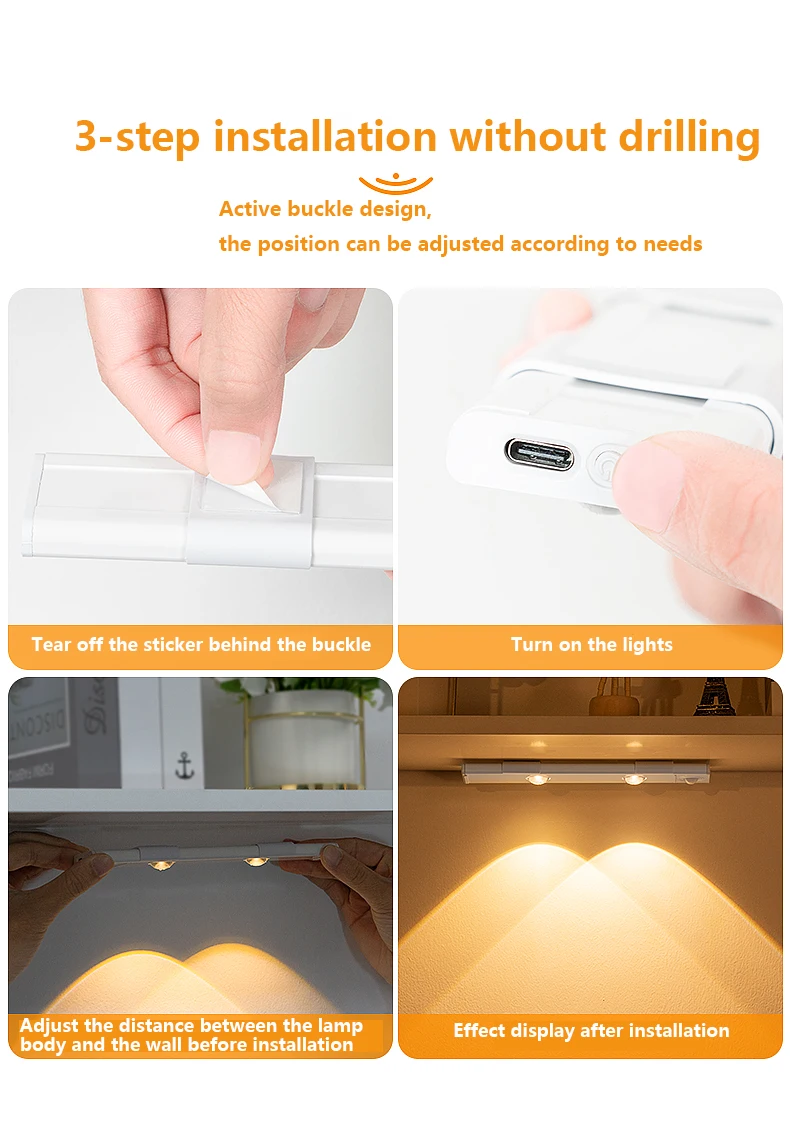 3-step installation without drilling

Active buckle design,
the position can be adjusted according to needs

Tear off the sticker behind the buckle

Turn on the lights

Adjust the distance between the lamp body and the wall before installation

Effect display after installation