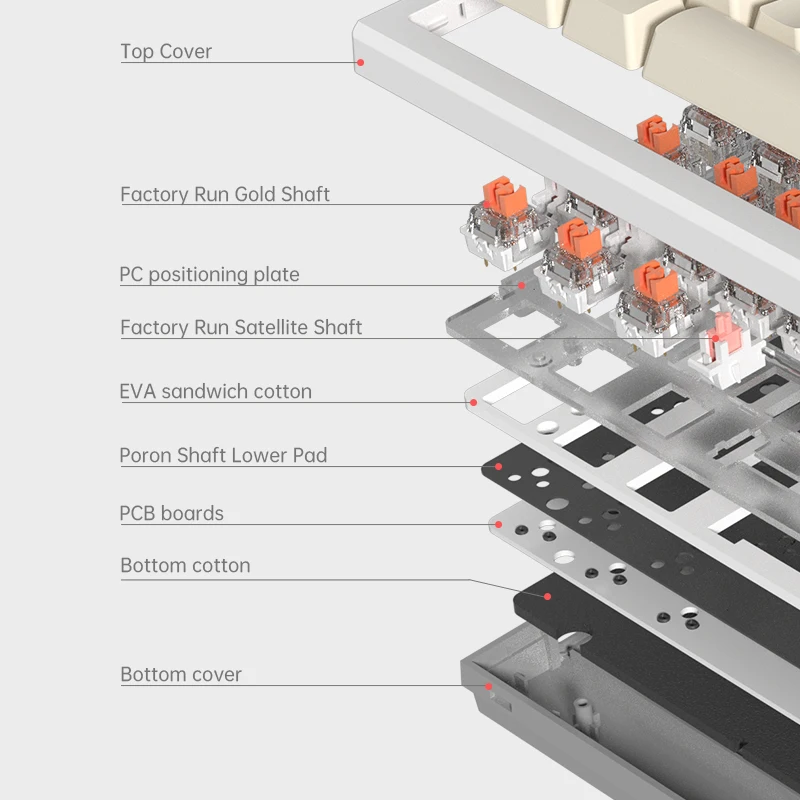 Top Cover

Factory Run Gold Shaft

PC positioning plate

Factory Run Satellite Shaft

EVA sandwich cotton

Poron Shaft Lower Pad

PCB boards

Bottom cotton

Bottom cover