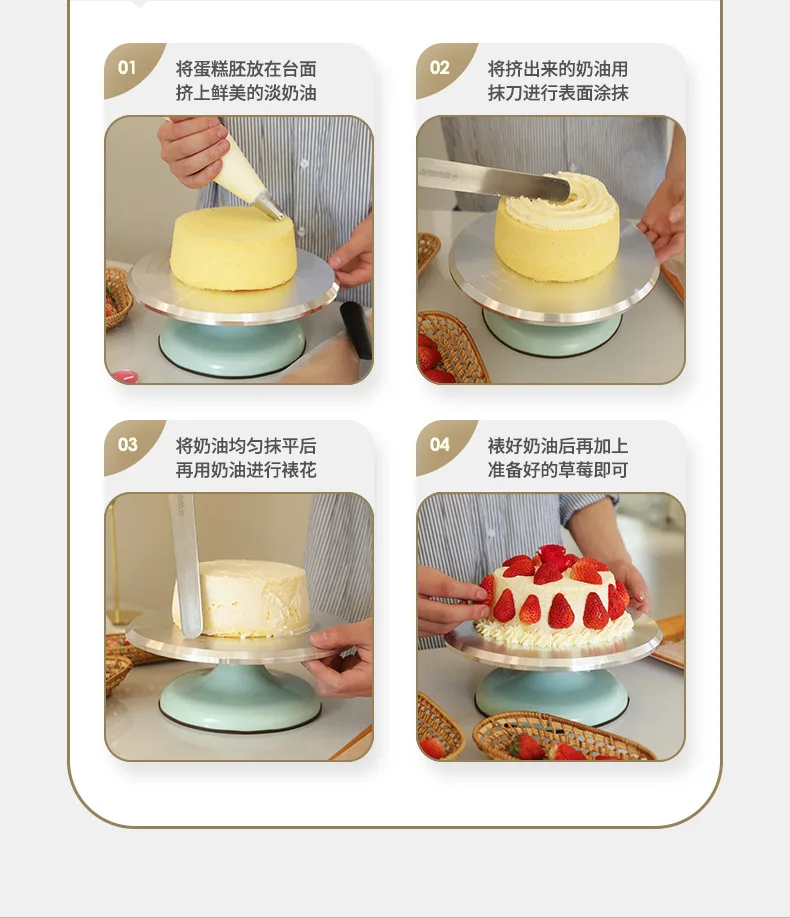 01
将蛋糕胚放在台面
挤上鲜美的淡奶油

02
将挤出来的奶油用
抹刀进行表面涂抹

03
将奶油均匀抹平后
再用奶油进行裱花

04
裱好奶油后再加上
准备好的草莓即可