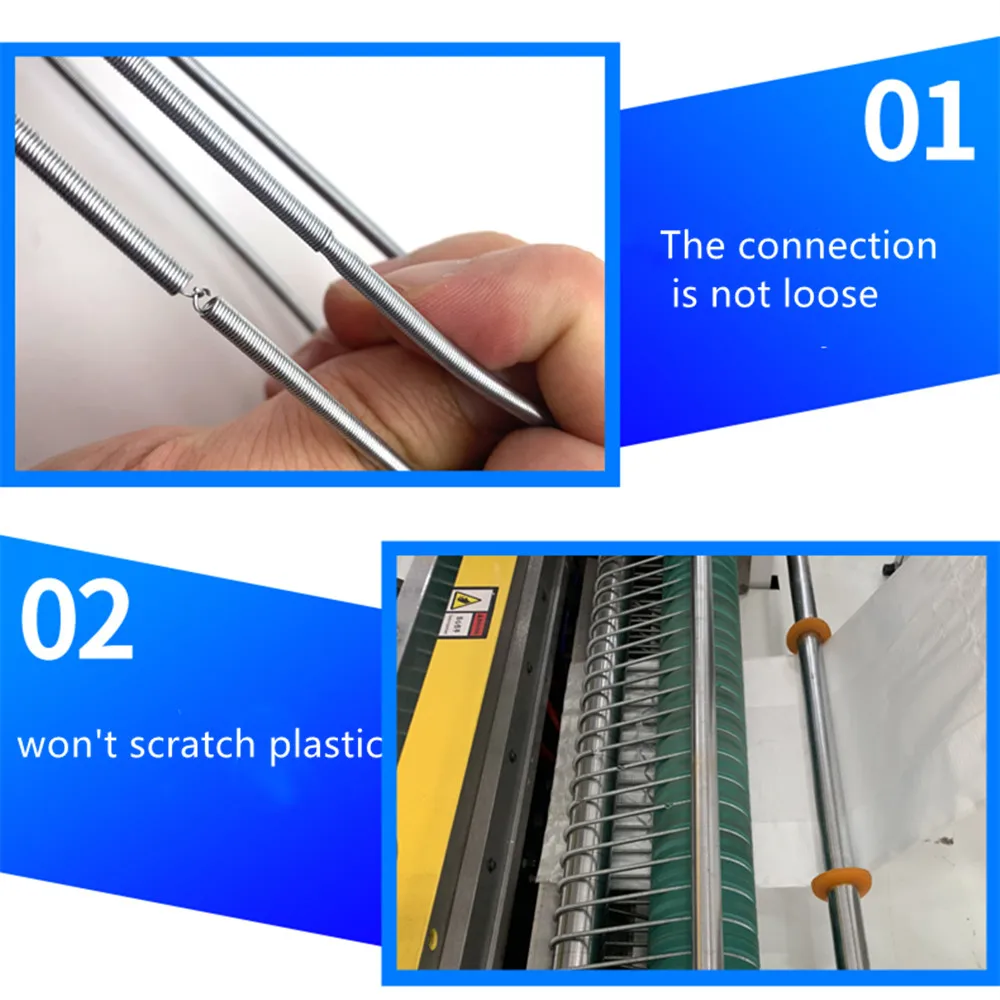 01

The connection is not loose

02

won't scratch plastic