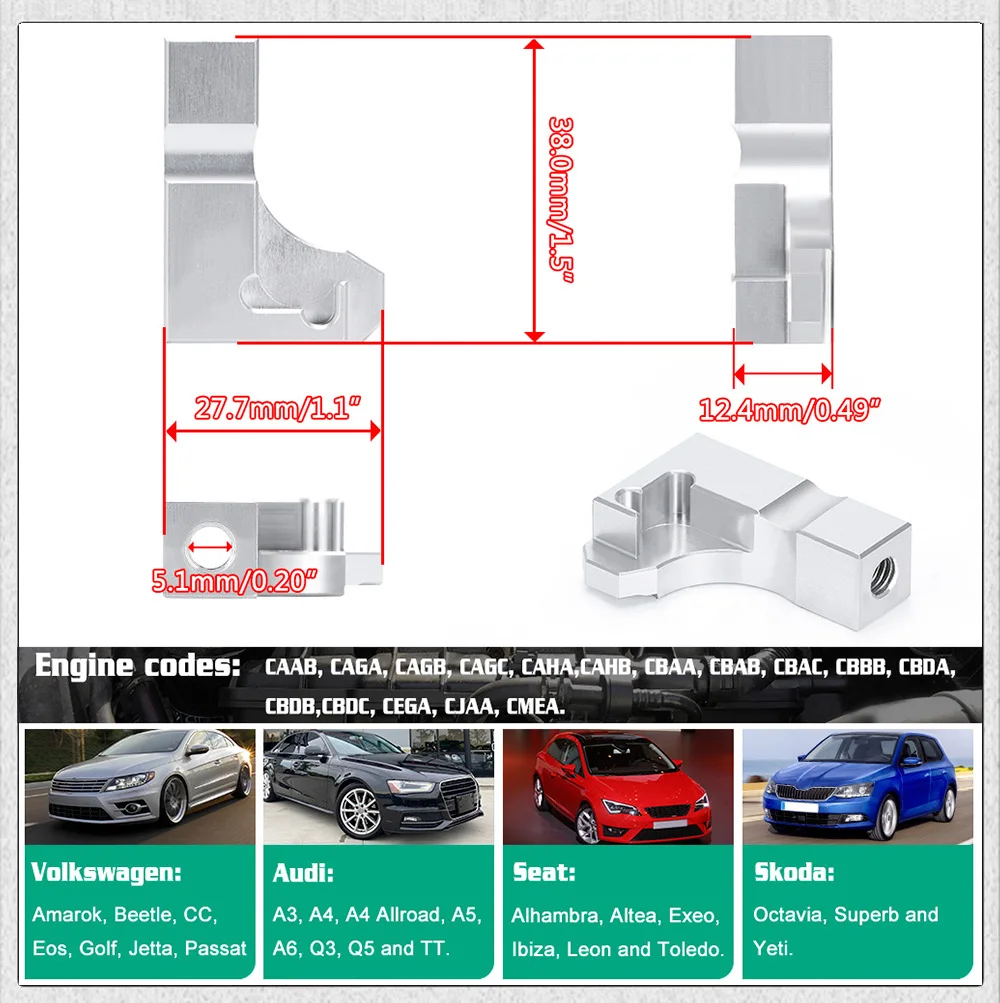 38.0mm/1.5"

27.7mm/1.1"

12.4mm/0.49"

5.1mm/0.20"

Engine codes: CAAB, CAGA, CAGB, CAGC, CAHA,CAHB, CBAA, CBAB, CBAC, CBBB, CBDA, CBDB,CBDC, CEGA, CJAA, CMEA.

Volkswagen:
Amarok, Beetle, CC, Eos, Golf, Jetta, Passat

Audi:
A3, A4, A4 Allroad, A5, A6, Q3, Q5 and TT.

Seat:
Alhambra, Altea, Exeo, Ibiza, Leon and Toledo.

Skoda:
Octavia, Superb and Yeti.