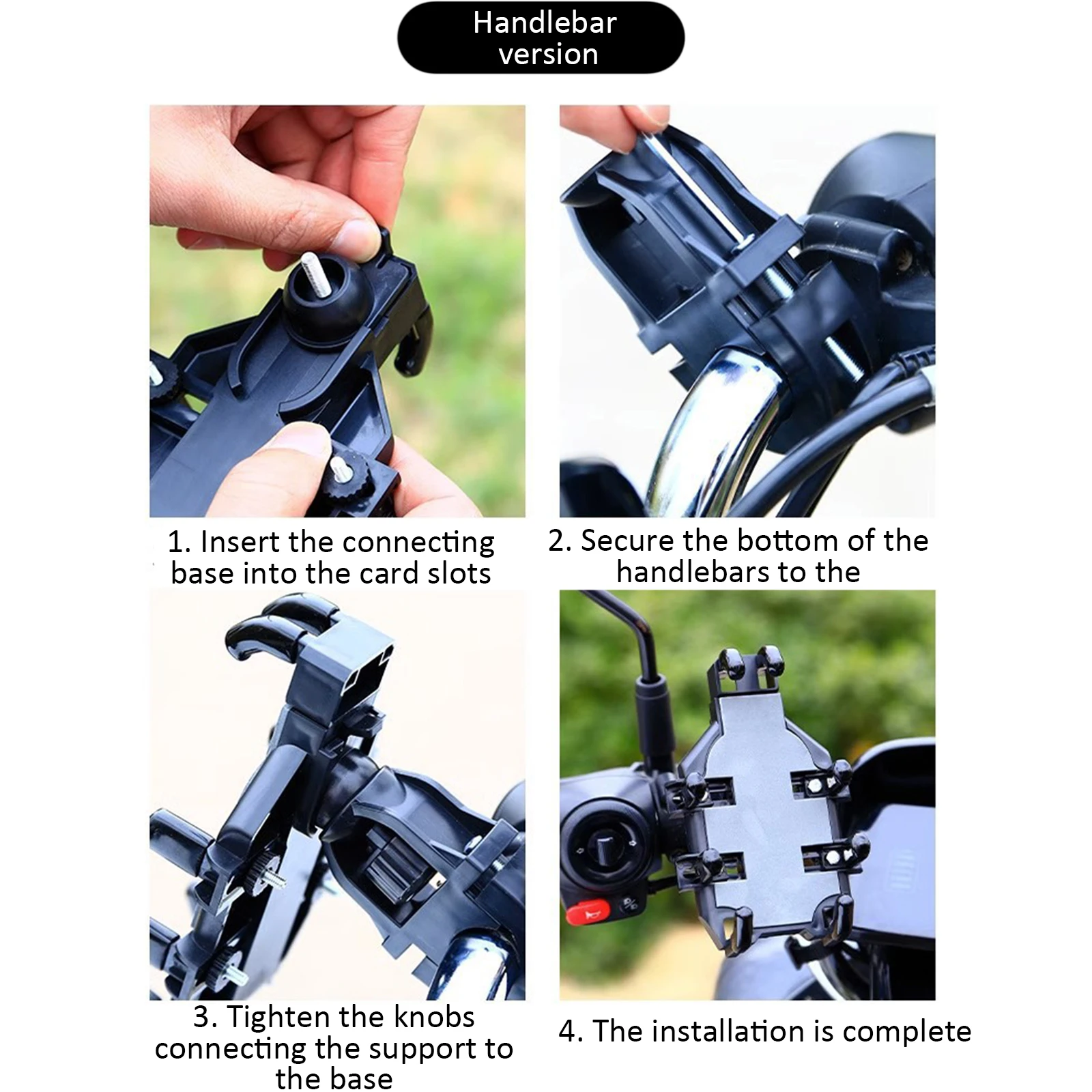 Handlebar version

1. Insert the connecting base into the card slots

2. Secure the bottom of the handlebars to the

3. Tighten the knobs connecting the support to the base

4. The installation is complete