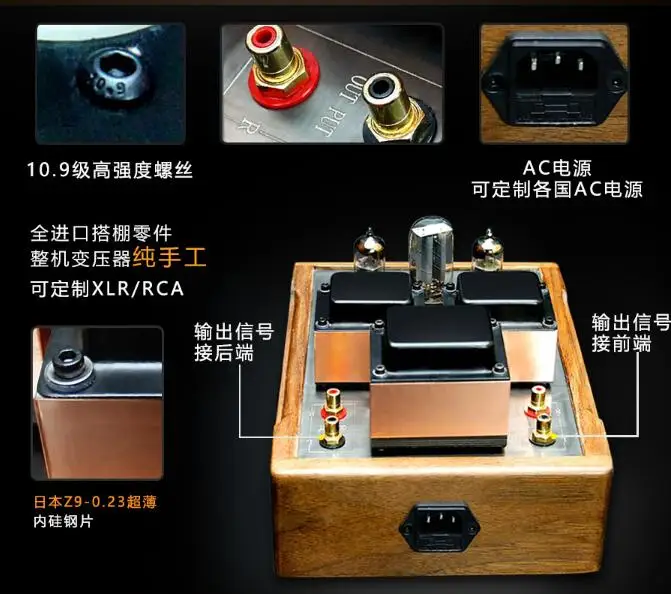 10.9

OUT PUT

R

10.9级高强度螺丝

AC电源
可定制各国AC电源

全进口搭棚零件
整机变压器纯手工
可定制XLR/RCA

输出信号
接后端

输出信号
接前端

日本Z9-0.23超薄
内硅钢片