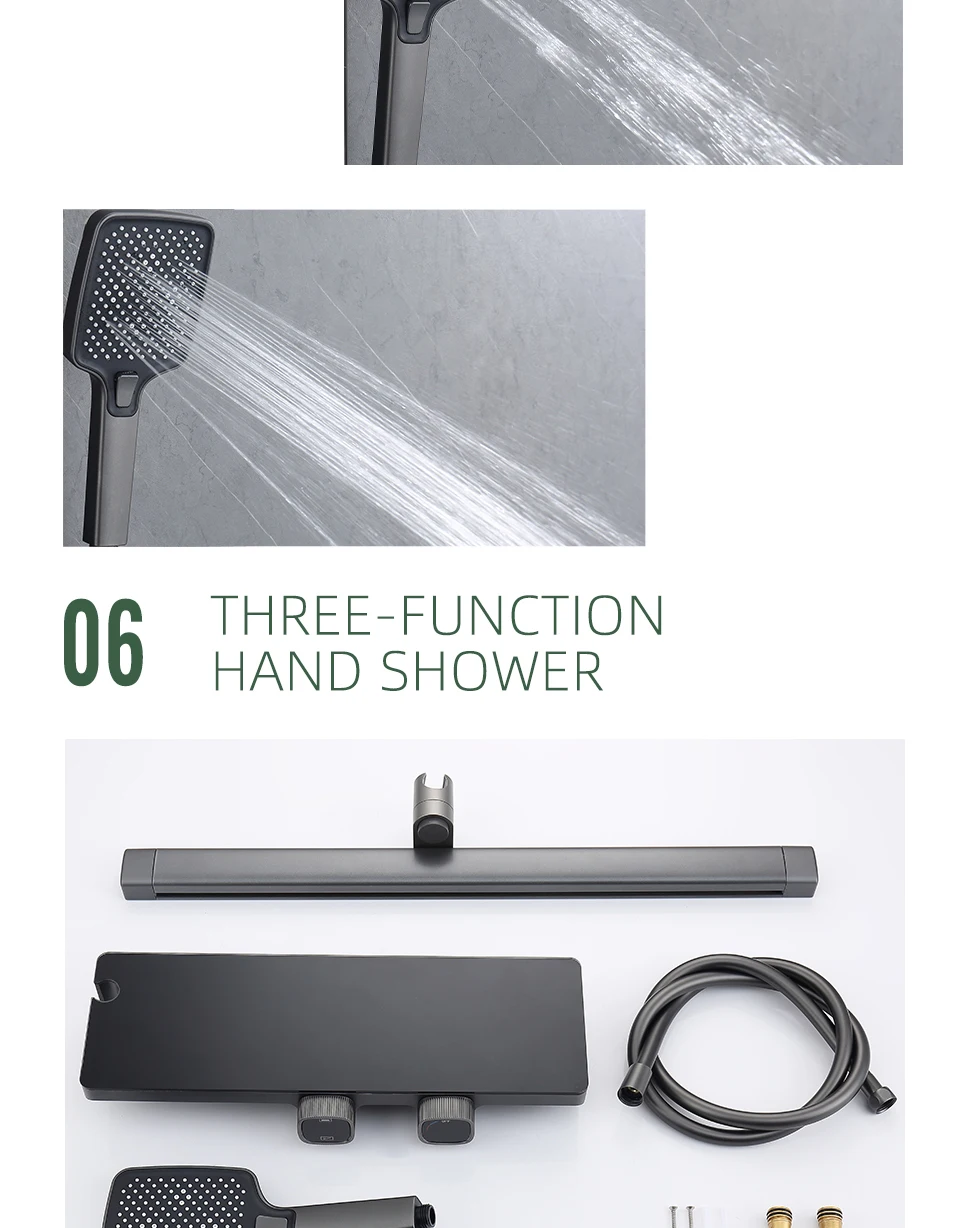 06

THREE-FUNCTION
HAND SHOWER