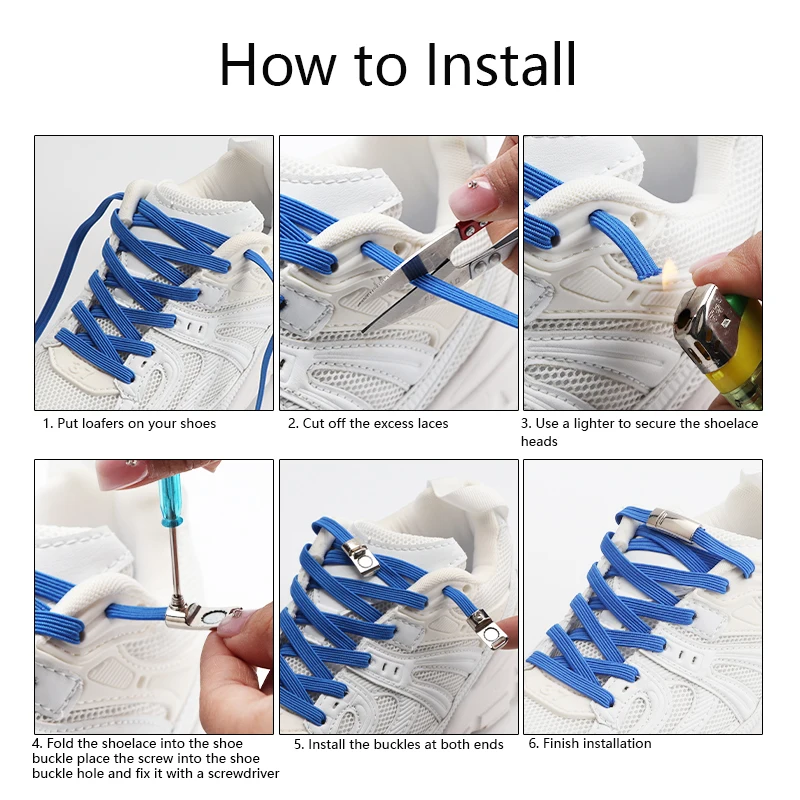 How to Install

1. Put loafers on your shoes

2. Cut off the excess laces

3. Use a lighter to secure the shoelace heads

4. Fold the shoelace into the shoe buckle place the screw into the shoe buckle hole and fix it with a screwdriver

5. Install the buckles at both ends

6. Finish installation