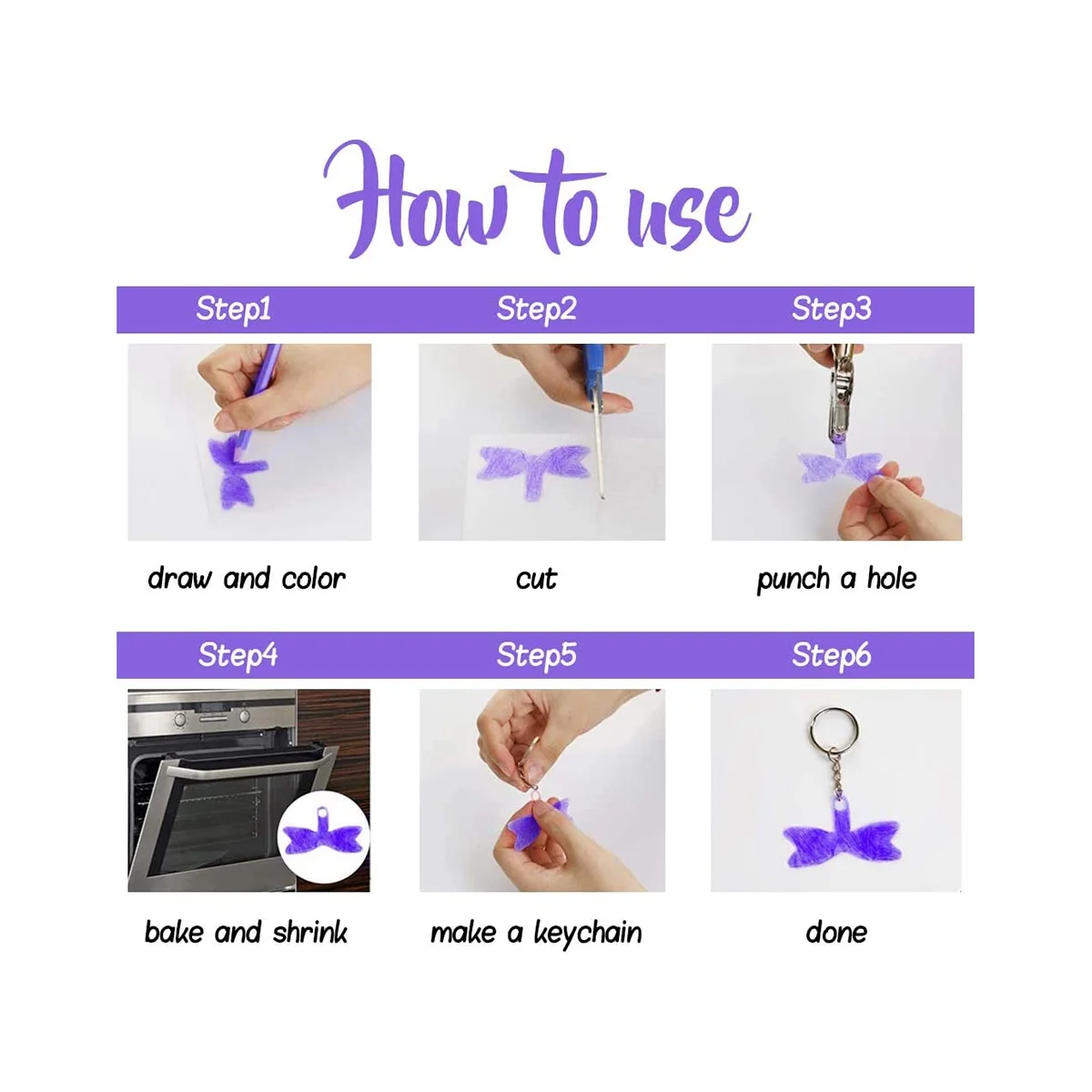 How to use

Step1

draw and color

Step2

cut

Step3

punch a hole

Step4

bake and shrink

Step5

make a keychain

Step6

done