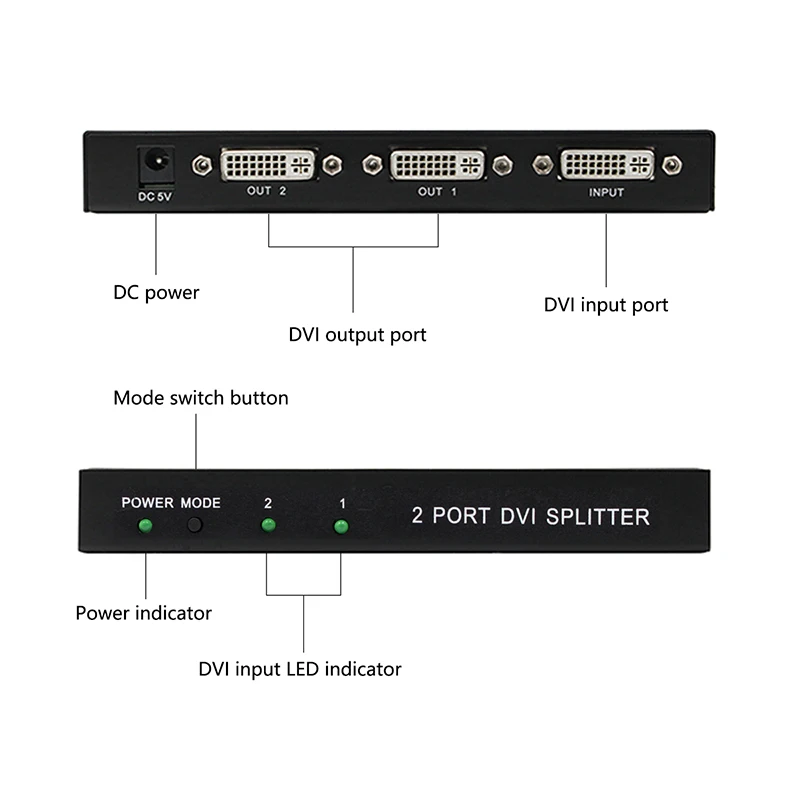 DC 5V
OUT 2
OUT 1
INPUT

DC power

DVI output port

DVI input port

Mode switch button

POWER MODE
2
1
2 PORT DVI SPLITTER

Power indicator

DVI input LED indicator