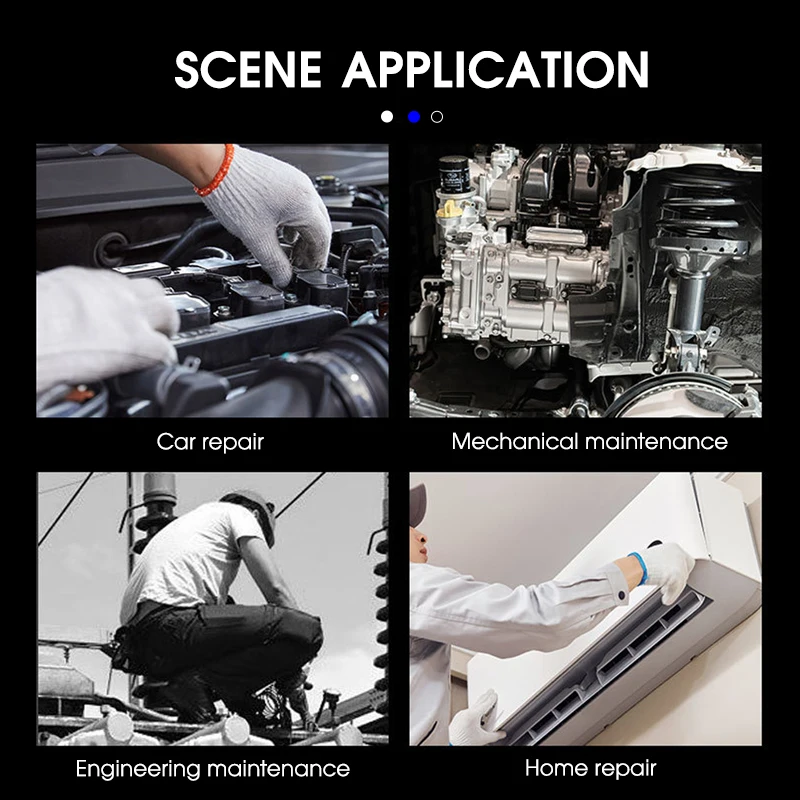 SCENE APPLICATION

Car repair

Mechanical maintenance

Engineering maintenance

Home repair