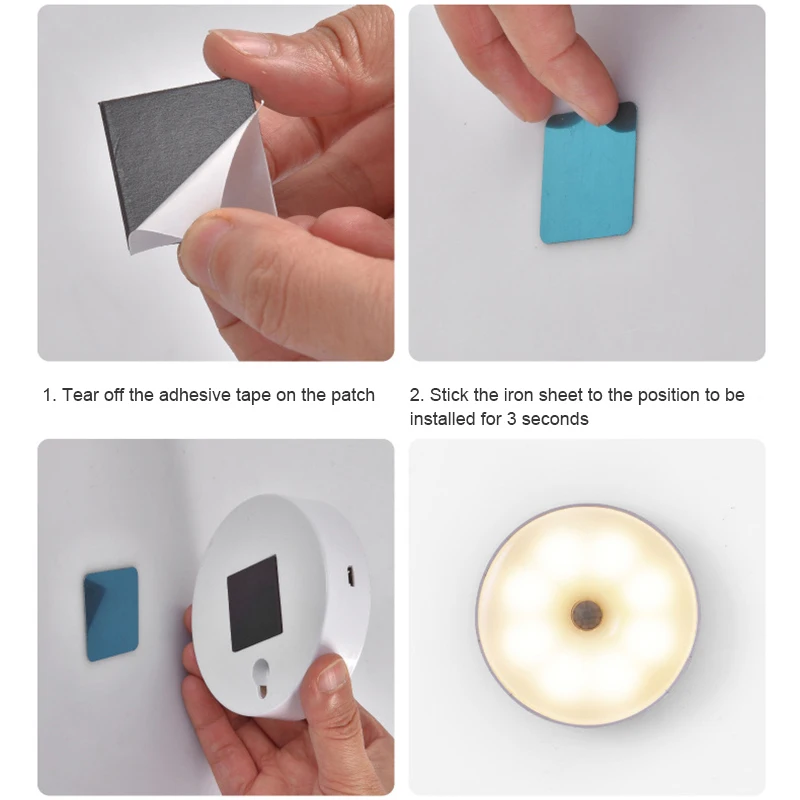 1. Tear off the adhesive tape on the patch

2. Stick the iron sheet to the position to be installed for 3 seconds