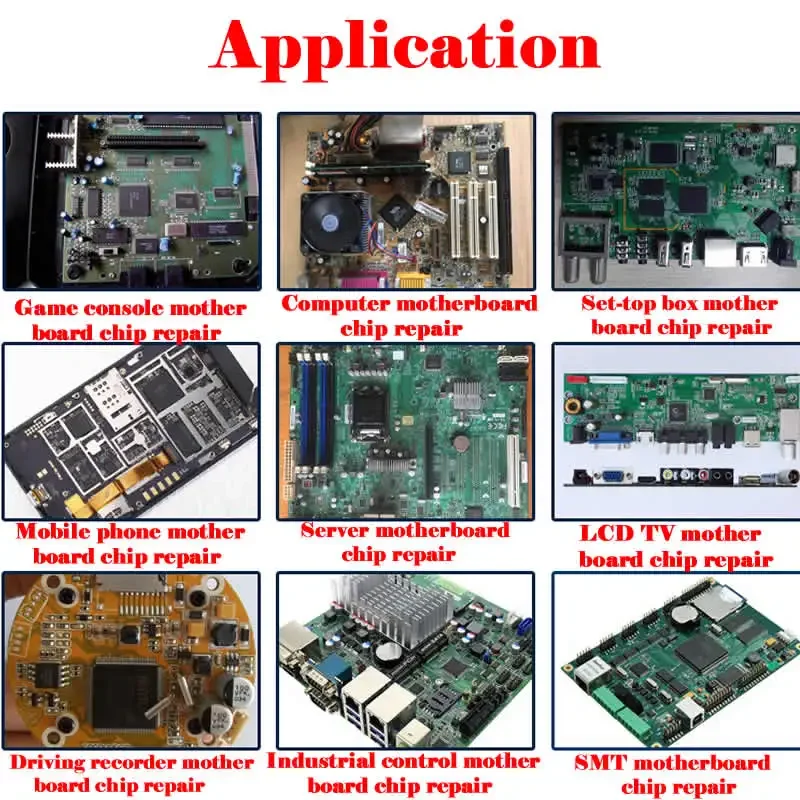 Application

Game console mother board chip repair

Computer motherboard chip repair

Set-top box mother board chip repair

Mobile phone mother board chip repair

Server motherboard chip repair

LCD TV mother board chip repair

Driving recorder mother board chip repair

Industrial control mother board chip repair

SMT motherboard chip repair