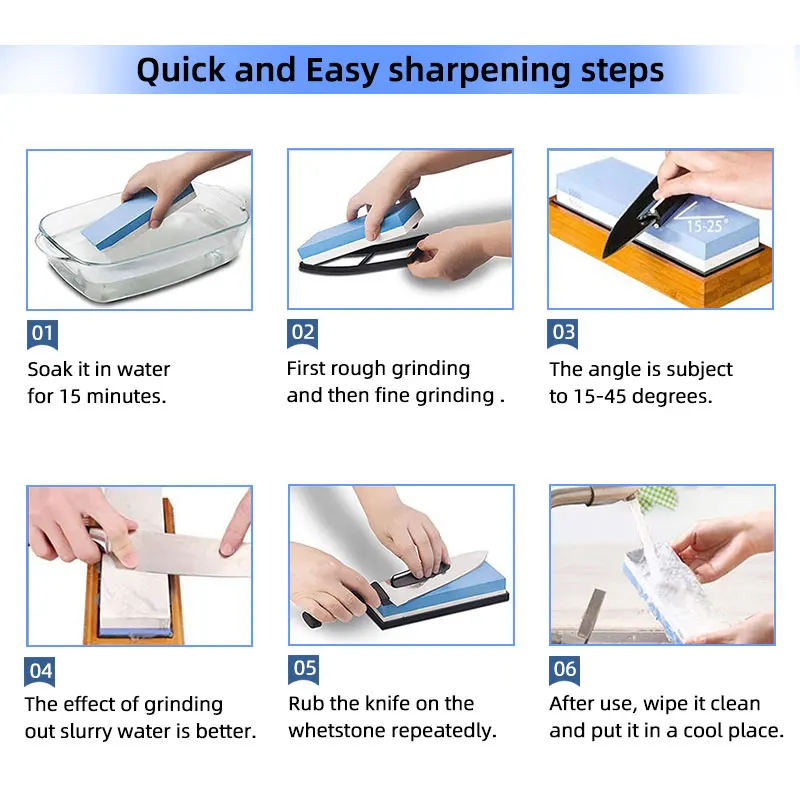 Quick and Easy sharpening steps

15-25°

01
Soak it in water for 15 minutes.

02
First rough grinding and then fine grinding .

03
The angle is subject to 15-45 degrees.

04
The effect of grinding out slurry water is better.

05
Rub the knife on the whetstone repeatedly.

06
After use, wipe it clean and put it in a cool place.