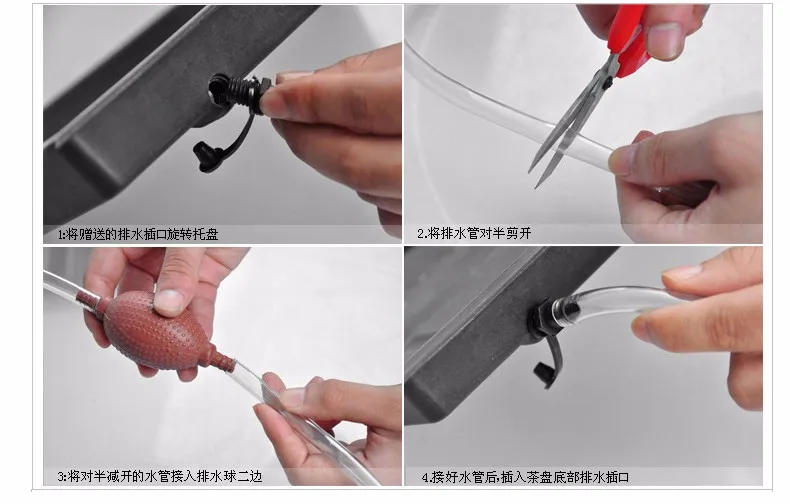 1:将赠送的排水插口旋转托盘

2.将排水管对半剪开

3:将对半减开的水管接入排水球二边

4.接好水管后,插入茶盘底部排水插口