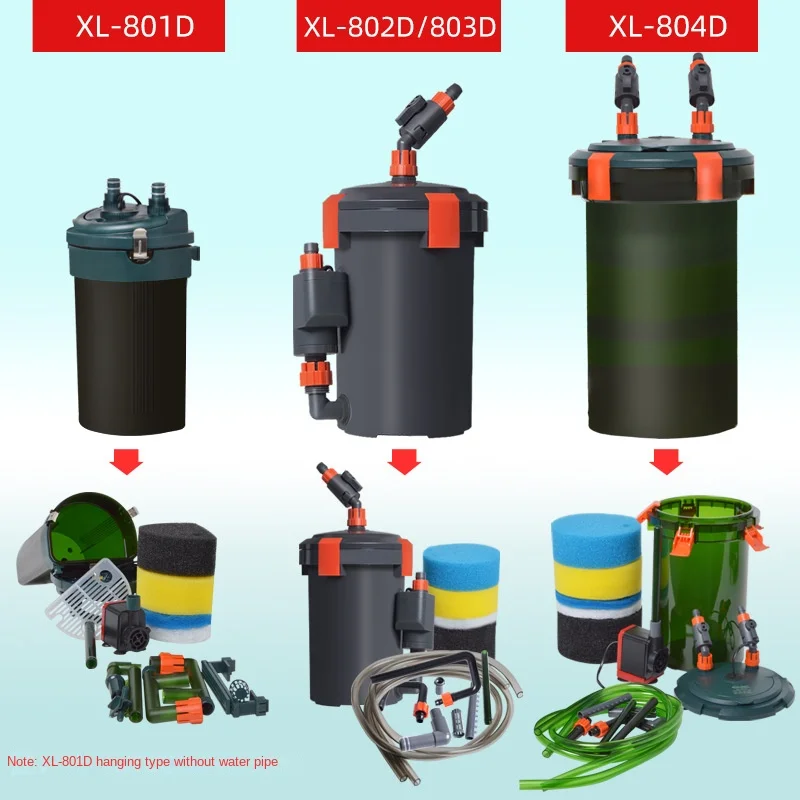 XL-801D

XL-802D/803D

XL-804D

Note: XL-801D hanging type without water pipe