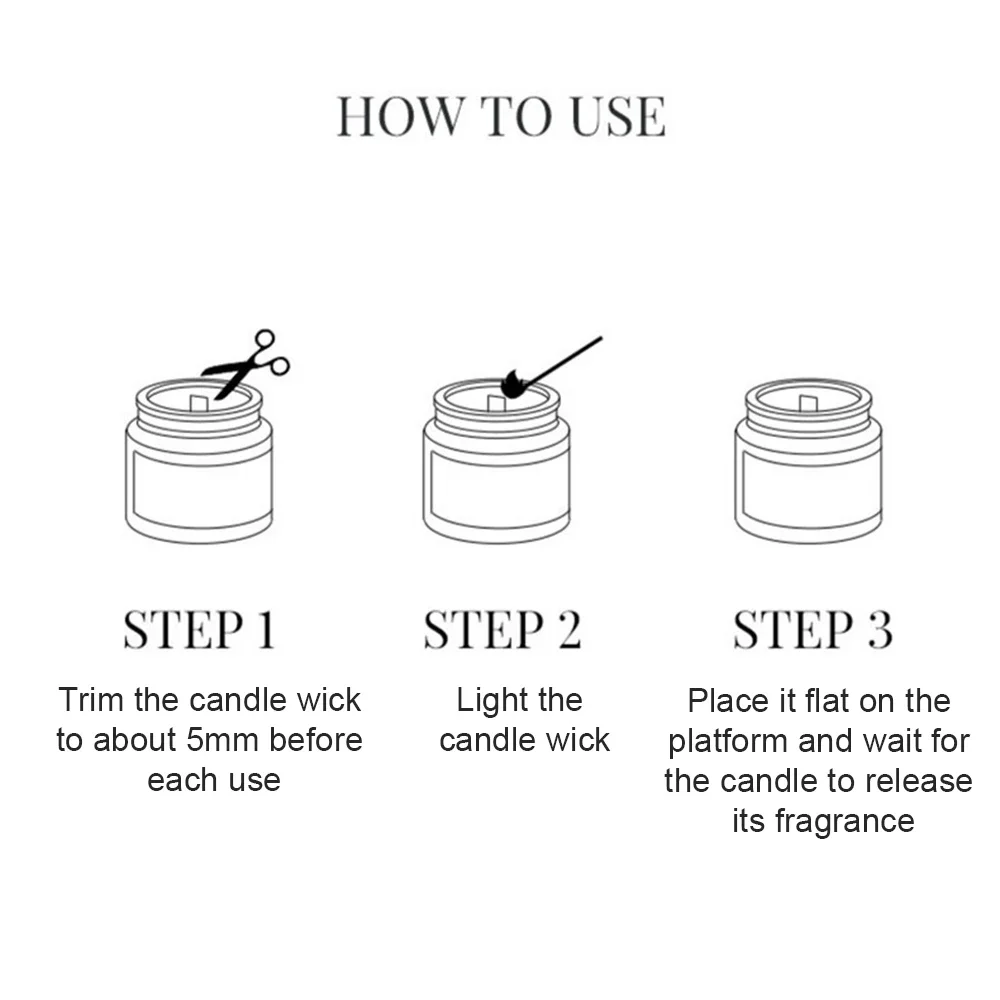 HOW TO USE

STEP 1

Trim the candle wick to about 5mm before each use

STEP 2

Light the candle wick

STEP 3

Place it flat on the platform and wait for the candle to release its fragrance