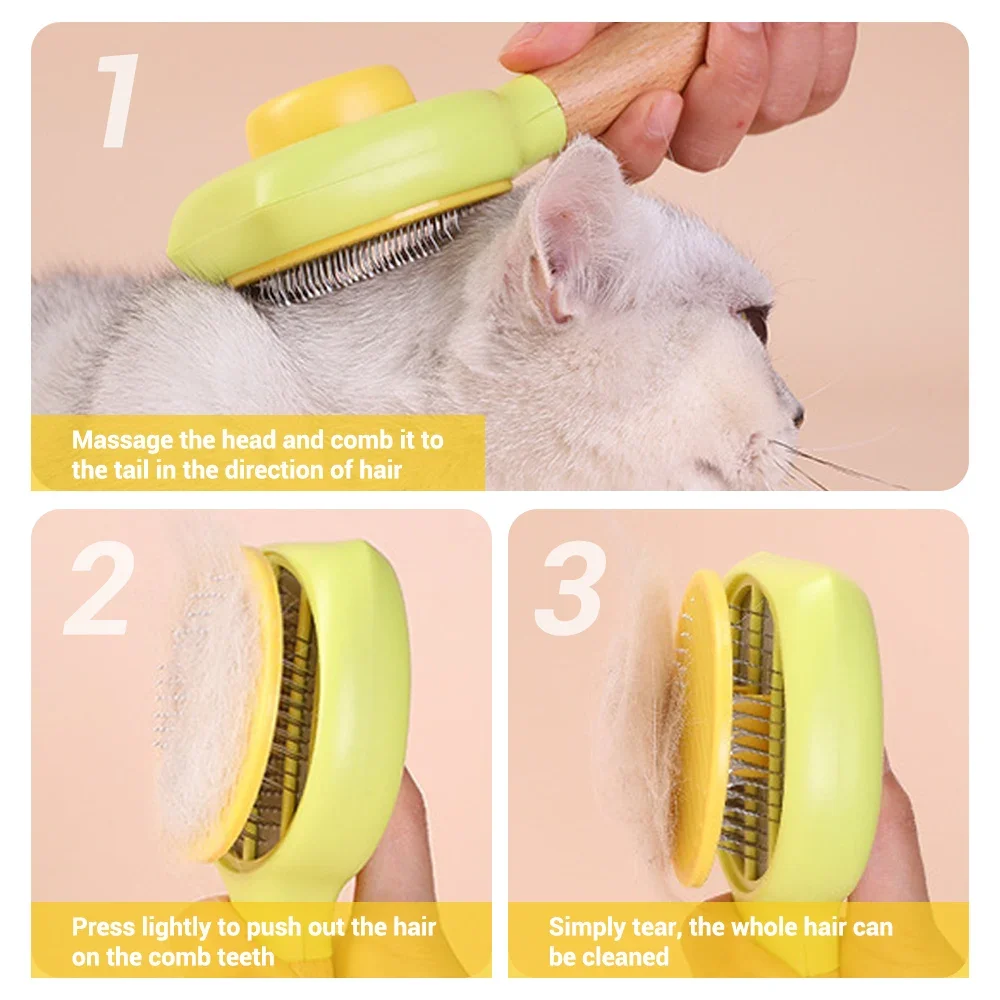 1

Massage the head and comb it to the tail in the direction of hair

2

Press lightly to push out the hair on the comb teeth

3

Simply tear, the whole hair can be cleaned